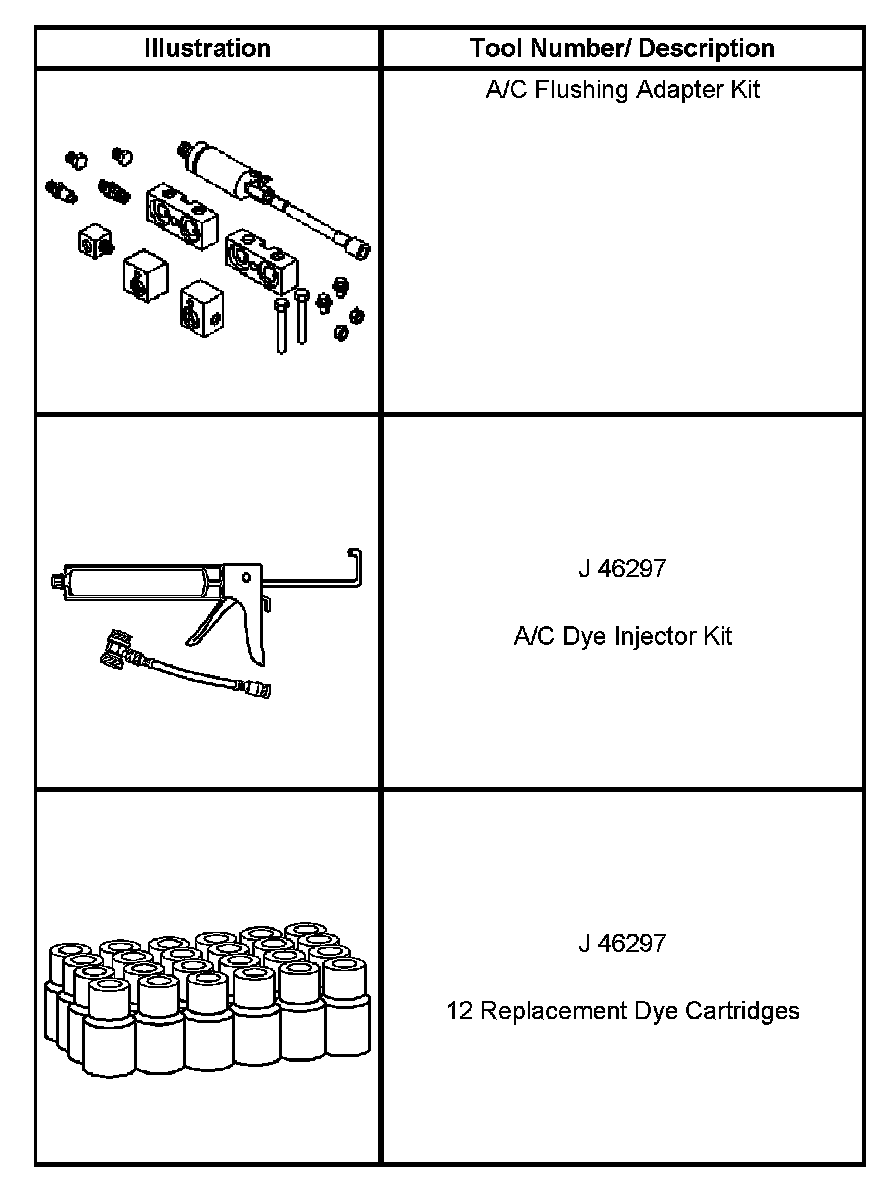 | Illustration | Tool Number/ Description |
|---|---|
| | A/C Flushing Adapter Kit |
| | J 46297<br><br>A/C Dye Injector Kit |
| | J 46297<br><br>12 Replacement Dye Cartridges |