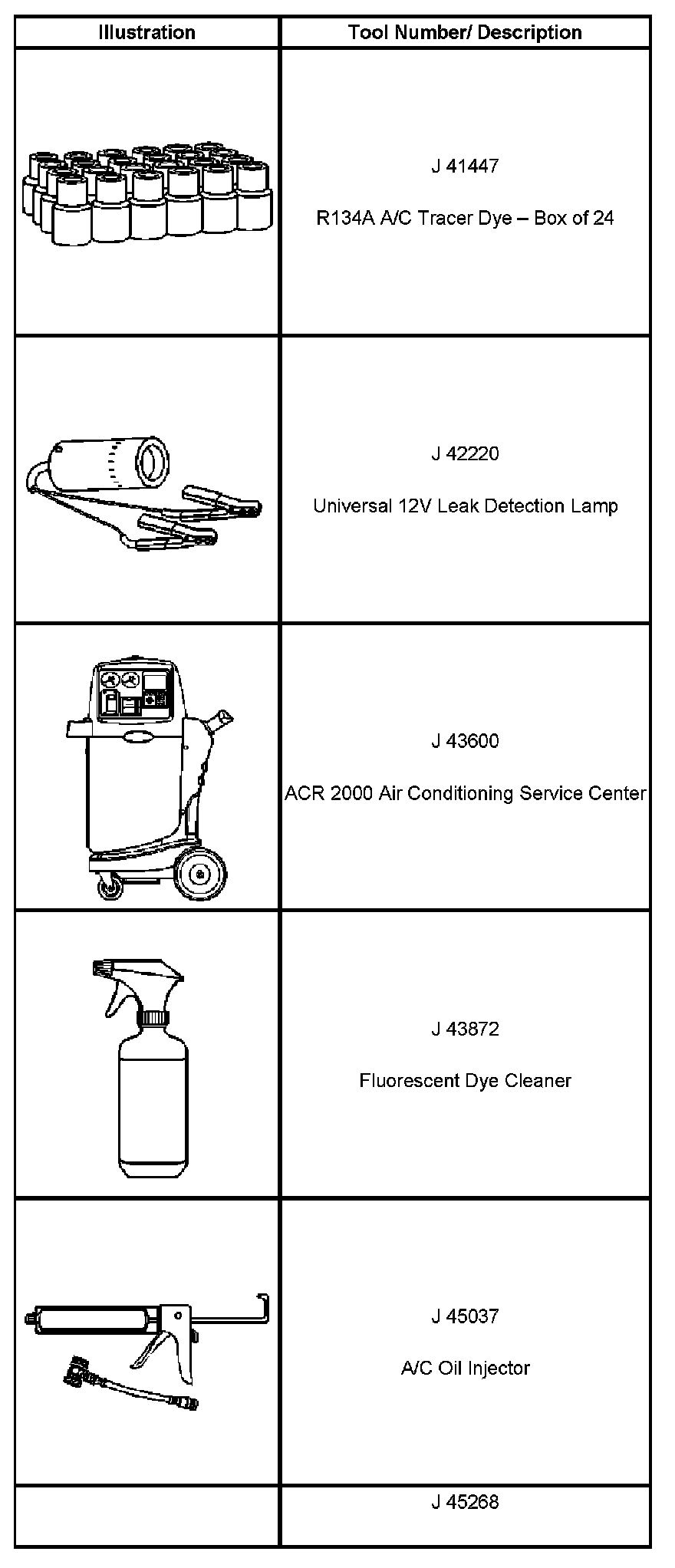 | Illustration | Tool Number/ Description |
|---|---|
| | J 41447 R134A A/C Tracer Dye – Box of 24 |
| | J 42220 Universal 12V Leak Detection Lamp |
| | J 43600 ACR 2000 Air Conditioning Service Center |
| | J 43872 Fluorescent Dye Cleaner |
| | J 45037 A/C Oil Injector |
| | J 45268 |