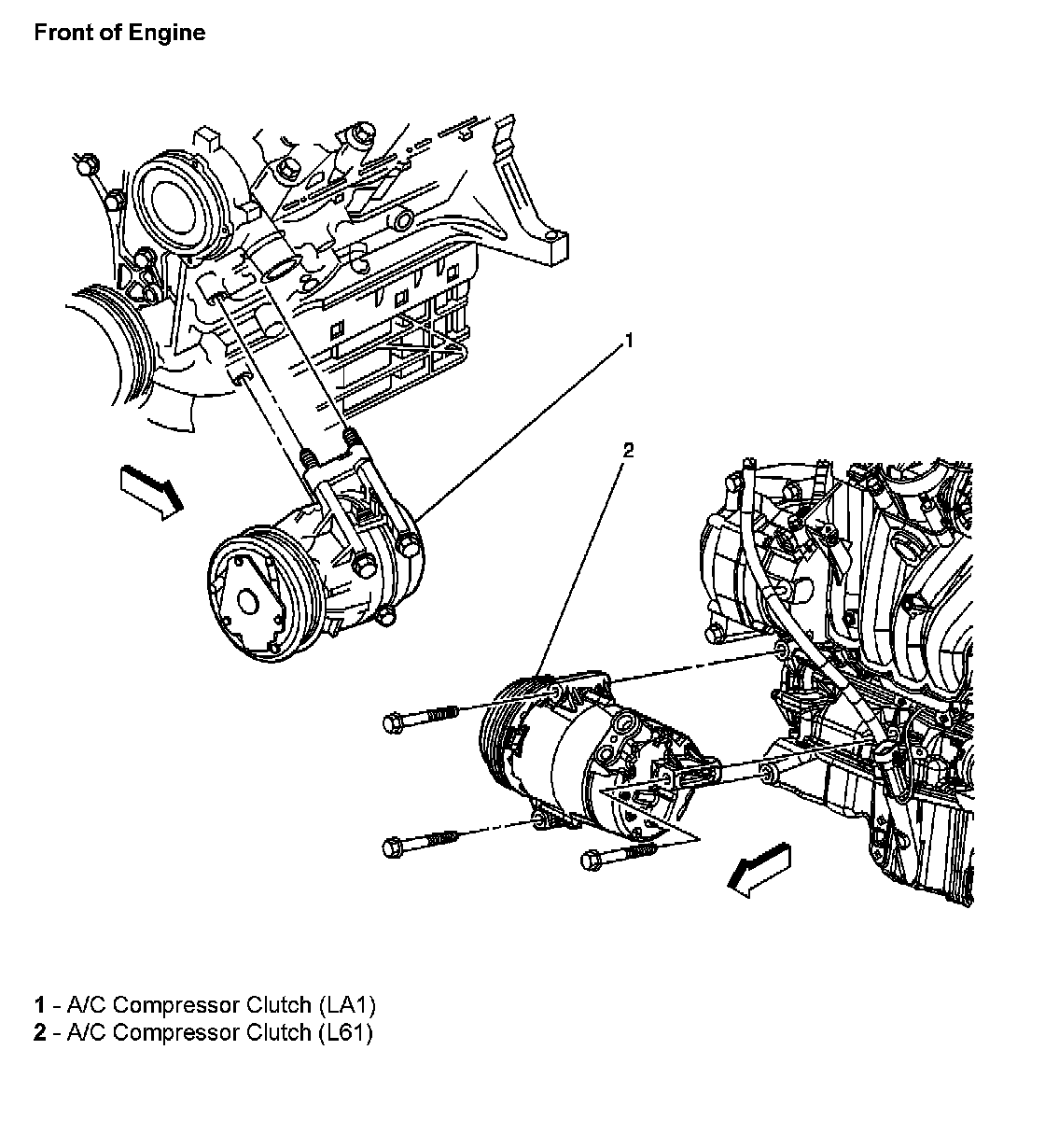 Front of Engine

1

2

1 - A/C Compressor Clutch (LA1)
2 - A/C Compressor Clutch (L61)