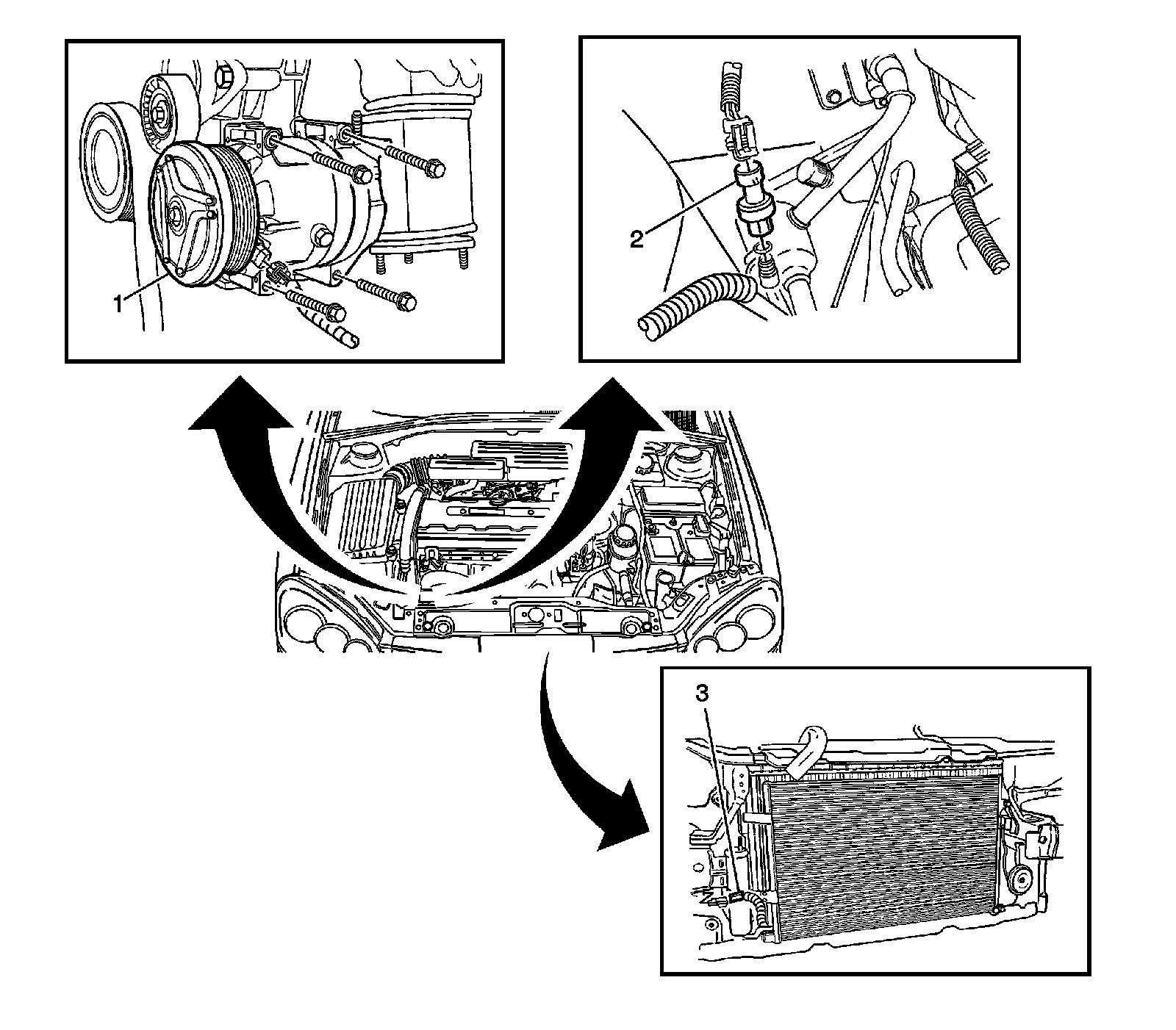 1

2

3