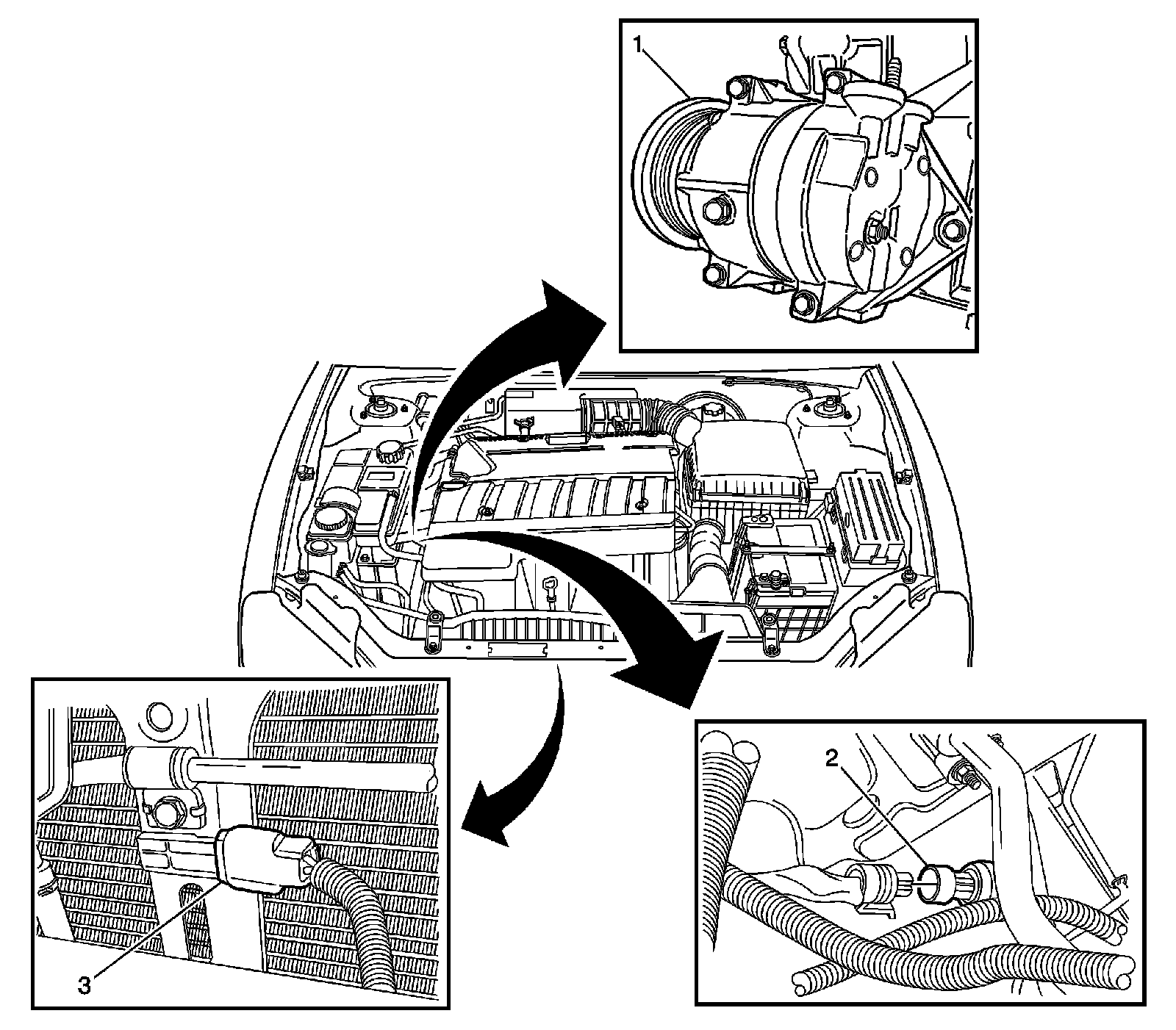 1

2

3