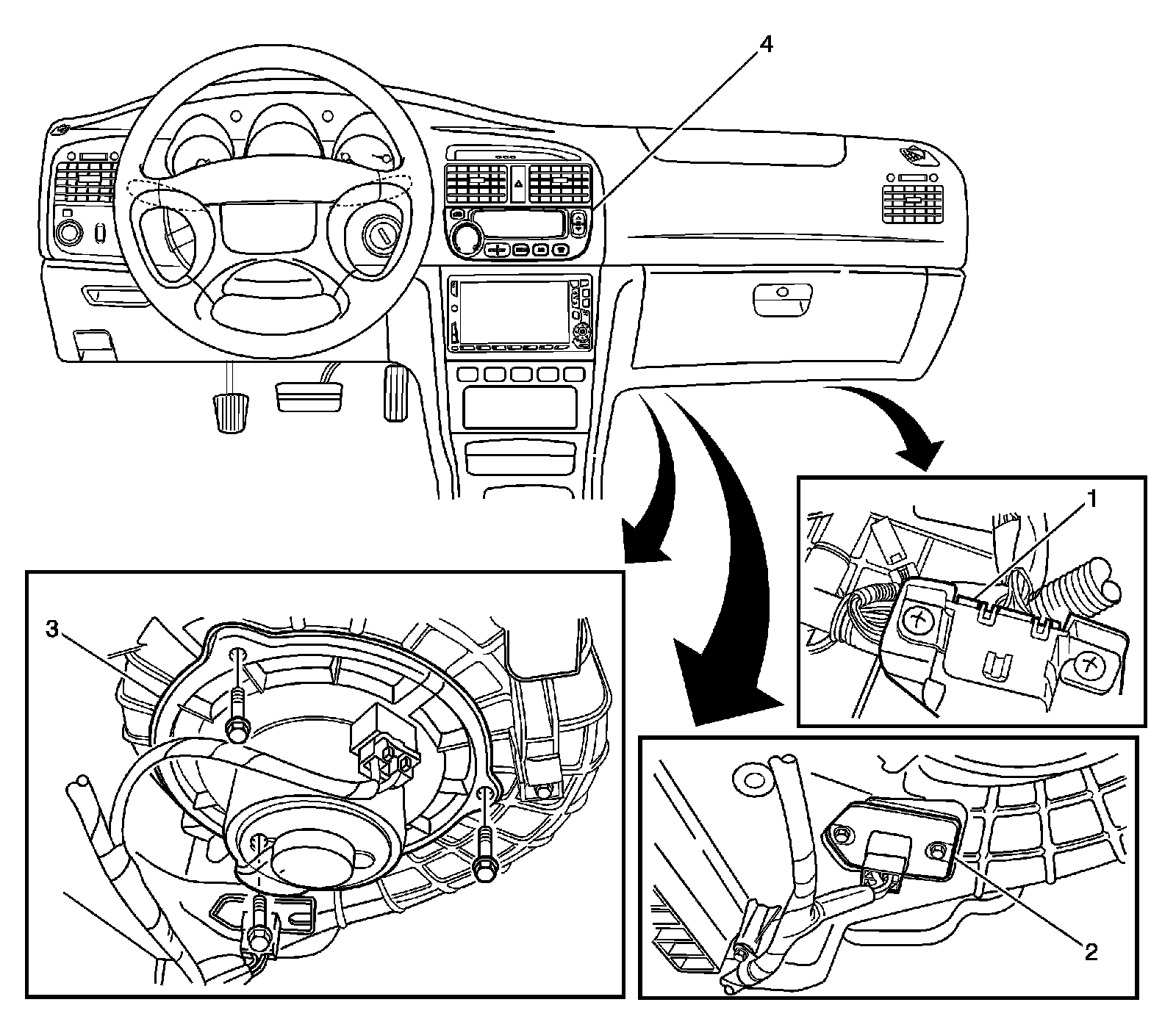 4
1
3
2