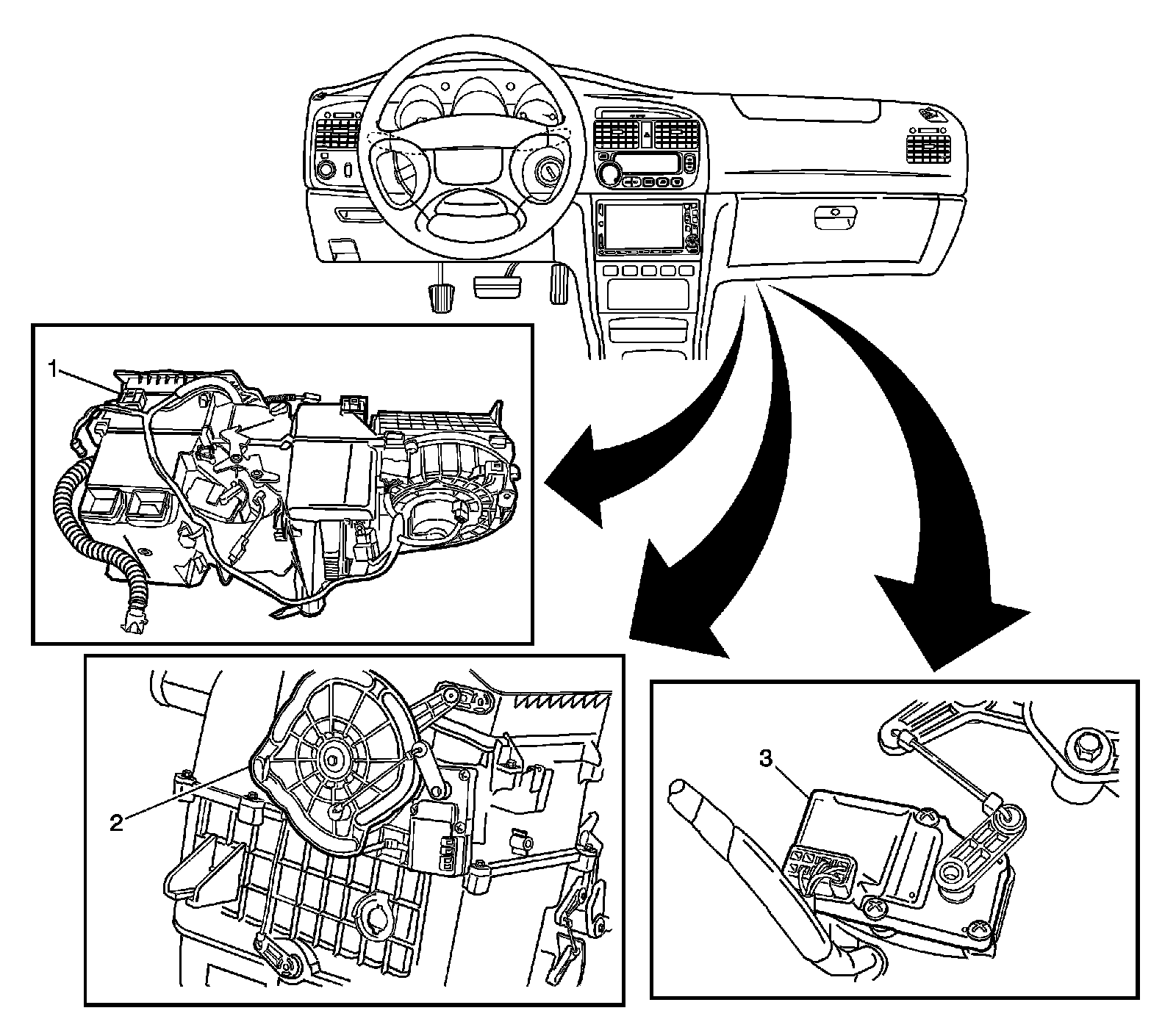 1

2

3