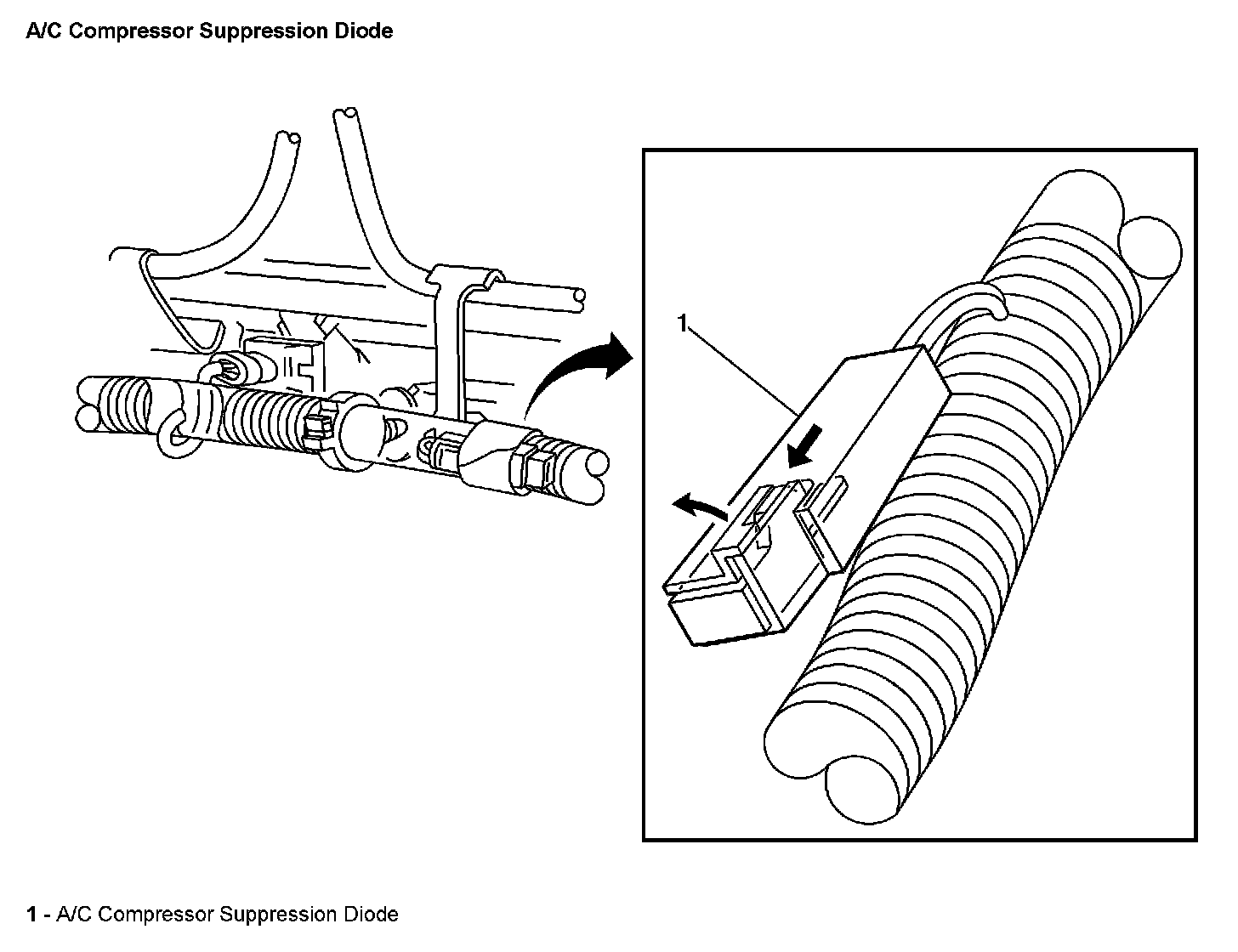 A/C Compressor Suppression Diode

1

1 - A/C Compressor Suppression Diode