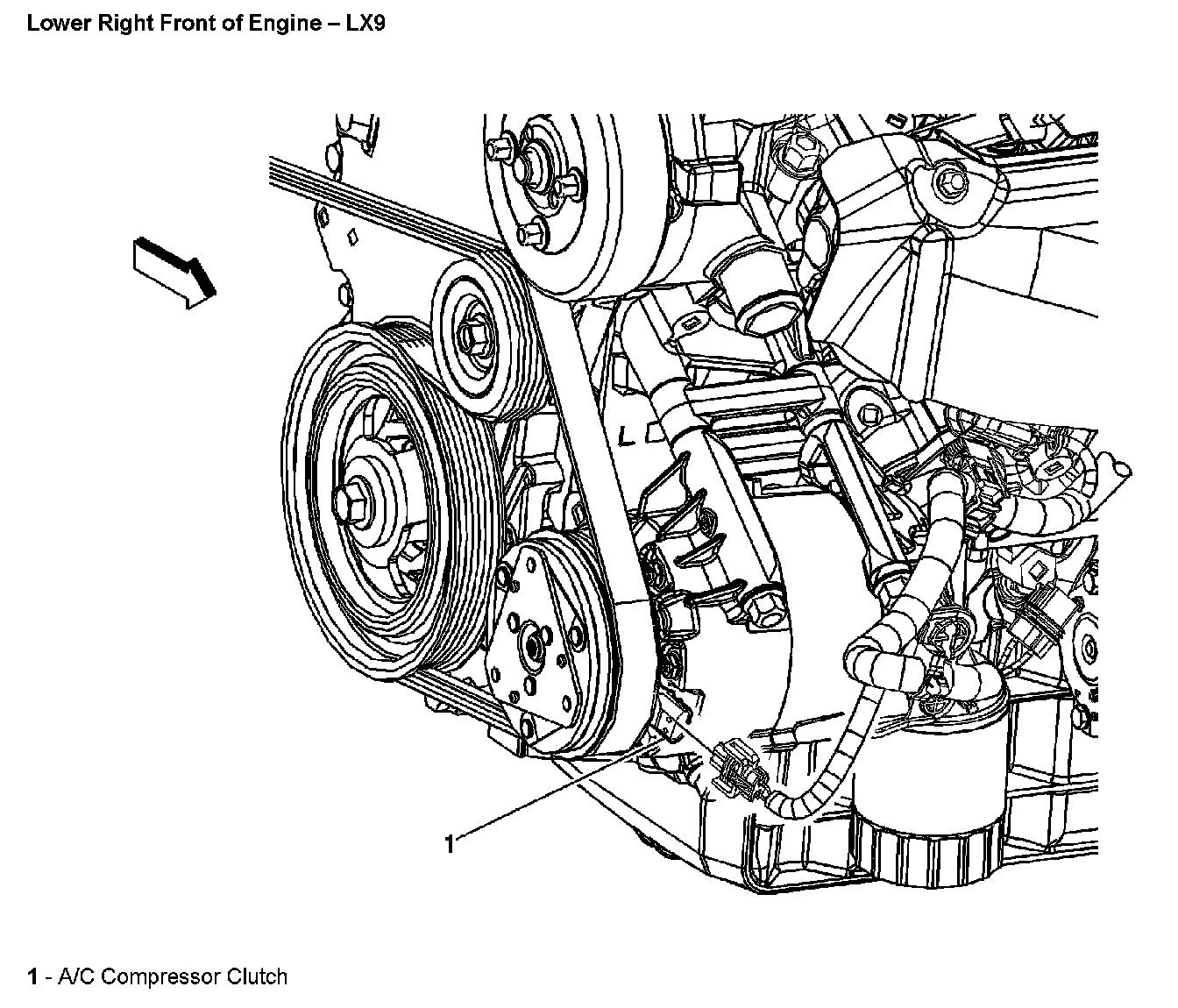 Lower Right Front of Engine – LX9

1

1 - A/C Compressor Clutch