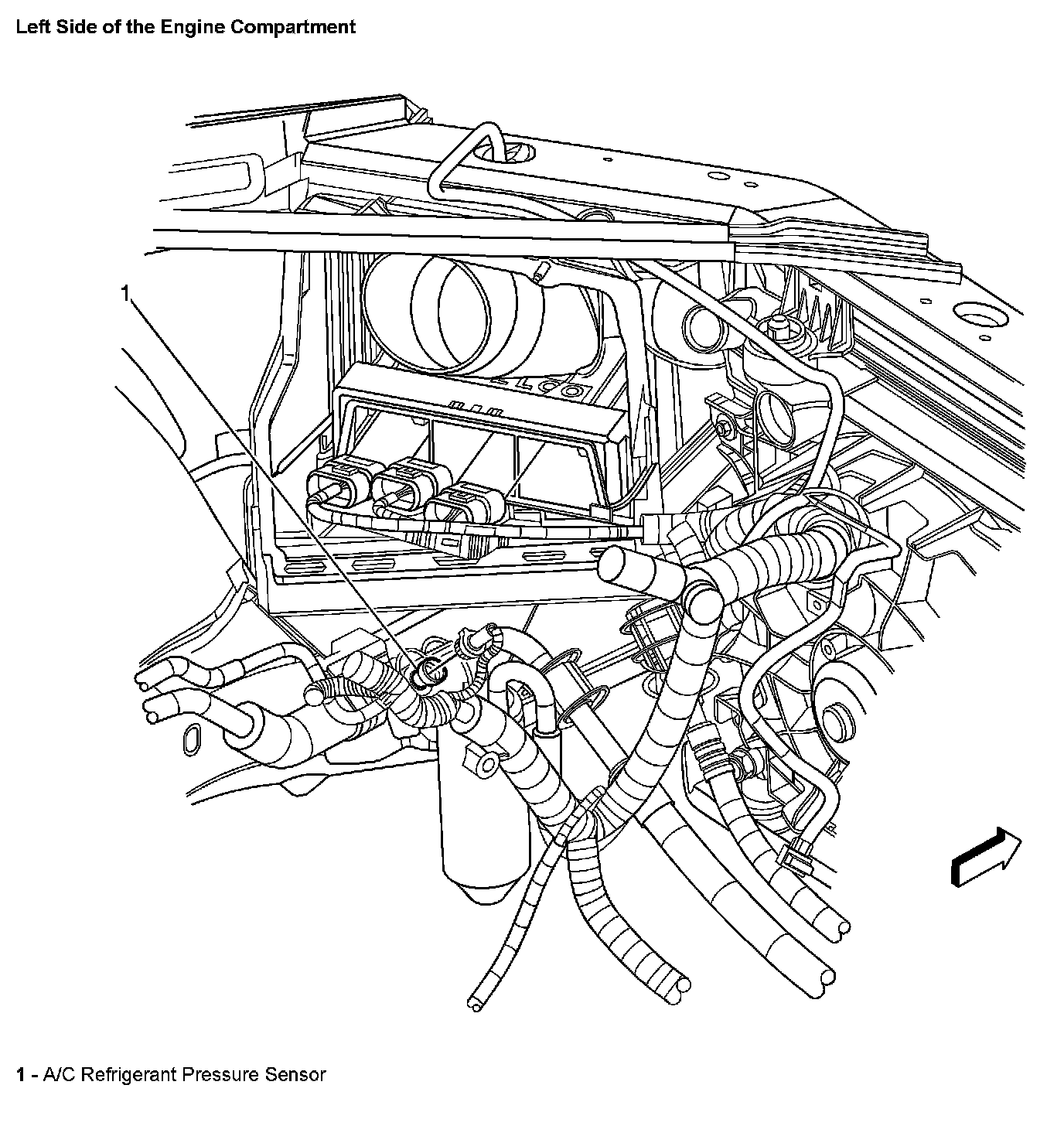 Left Side of the Engine Compartment

1

1 - A/C Refrigerant Pressure Sensor