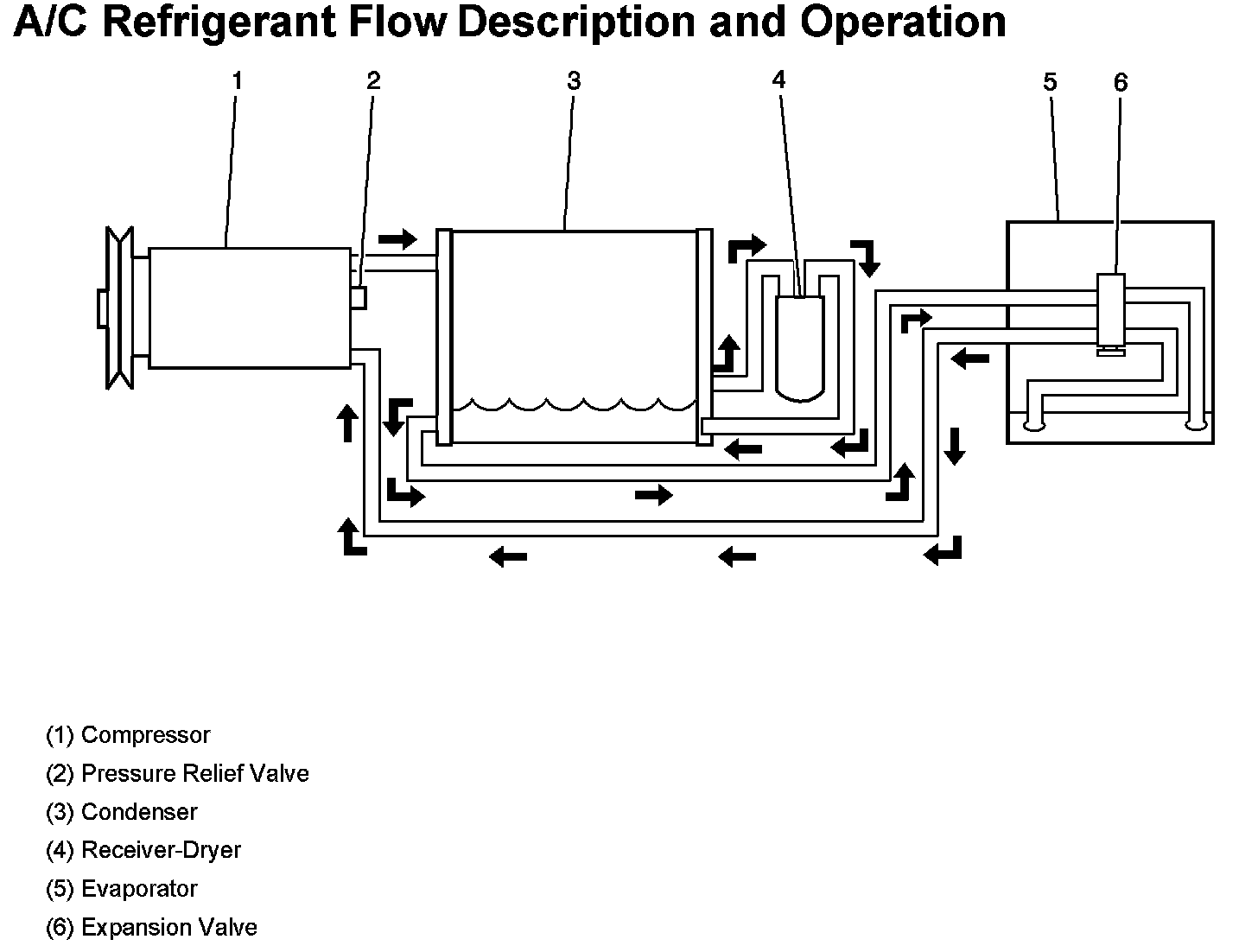 A/C Refrigerant Flow Description and Operation

1 2 3 4 5 6

(1) Compressor

(2) Pressure Relief Valve

(3) Condenser

(4) Receiver-Dryer

(5) Evaporator

(6) Expansion Valve