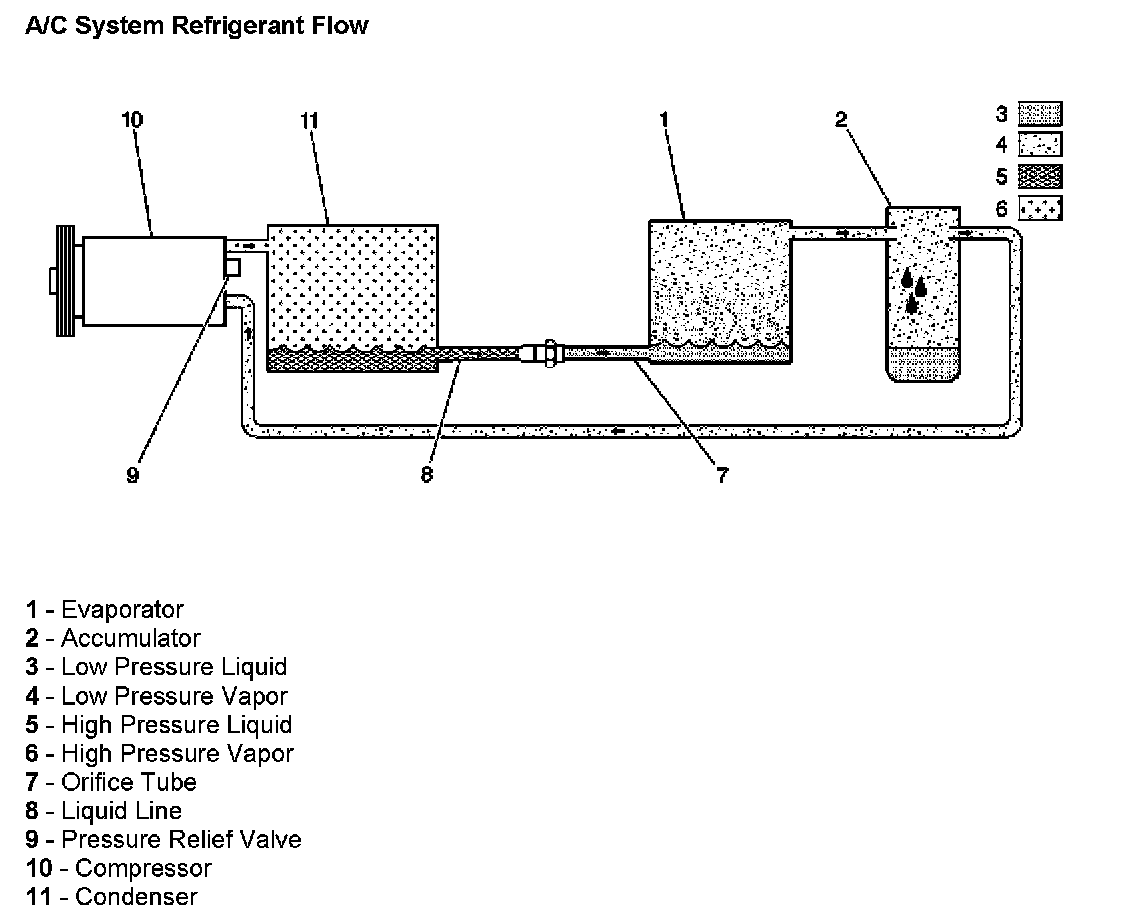 A/C System Refrigerant Flow

10
11
1
2
3
4
5
6
9
8
7

1 - Evaporator
2 - Accumulator
3 - Low Pressure Liquid
4 - Low Pressure Vapor
5 - High Pressure Liquid
6 - High Pressure Vapor
7 - Orifice Tube
8 - Liquid Line
9 - Pressure Relief Valve
10 - Compressor
11 - Condenser