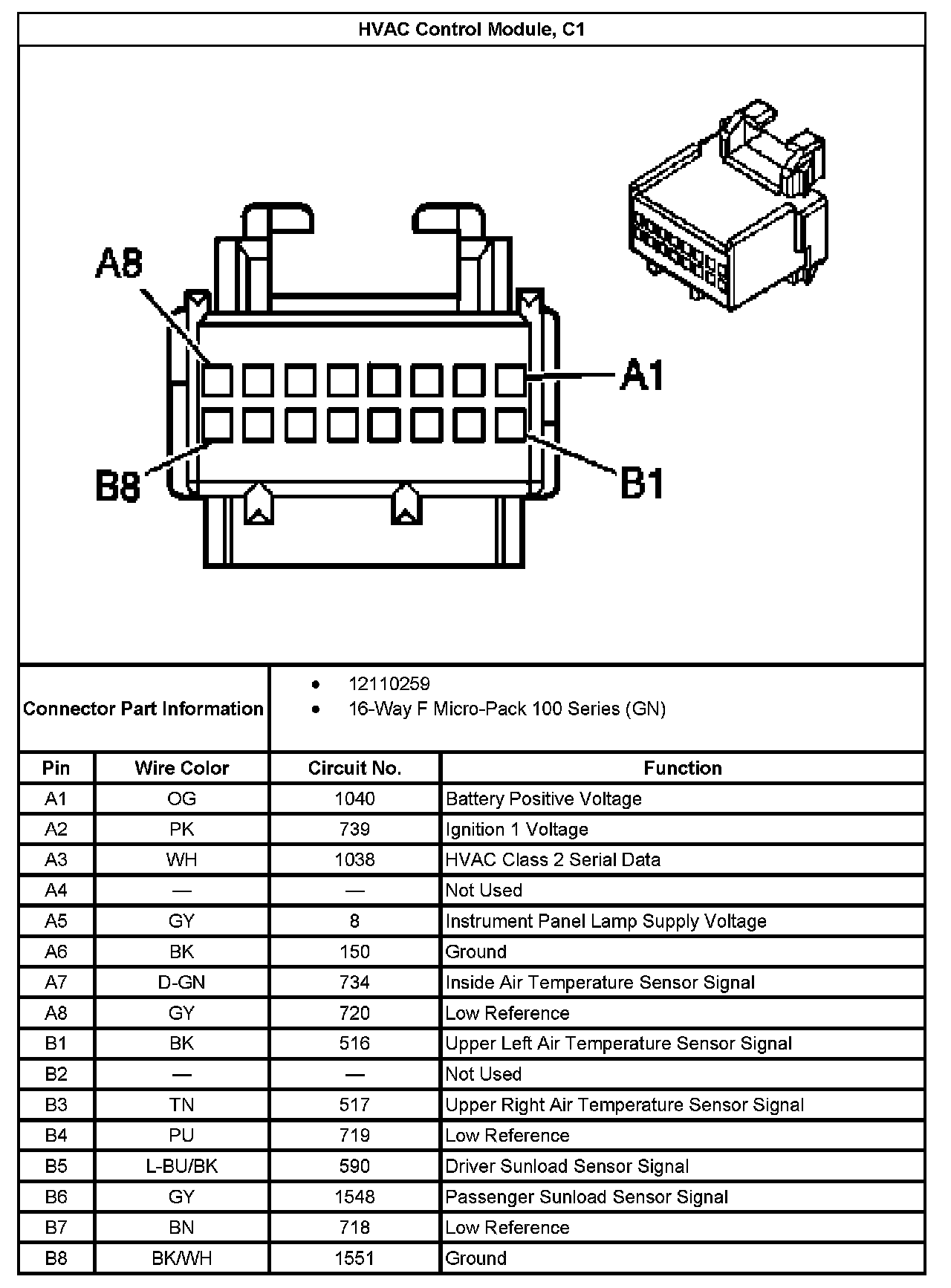 HVAC Control Module, C1

A8

A1

B8

B1

Connector Part Information

- 12110259
- 16-Way F Micro-Pack 100 Series (GN)

| Pin | Wire Color | Circuit No. | Function |
|---|---|---|---|
| A1 | OG | 1040 | Battery Positive Voltage |
| A2 | PK | 739 | Ignition 1 Voltage |
| A3 | WH | 1038 | HVAC Class 2 Serial Data |
| A4 | — | — | Not Used |
| A5 | GY | 8 | Instrument Panel Lamp Supply Voltage |
| A6 | BK | 150 | Ground |
| A7 | D-GN | 734 | Inside Air Temperature Sensor Signal |
| A8 | GY | 720 | Low Reference |
| B1 | BK | 516 | Upper Left Air Temperature Sensor Signal |
| B2 | — | — | Not Used |
| B3 | TN | 517 | Upper Right Air Temperature Sensor Signal |
| B4 | PU | 719 | Low Reference |
| B5 | L-BU/BK | 590 | Driver Sunload Sensor Signal |
| B6 | GY | 1548 | Passenger Sunload Sensor Signal |
| B7 | BN | 718 | Low Reference |
| B8 | BK/WH | 1551 | Ground |