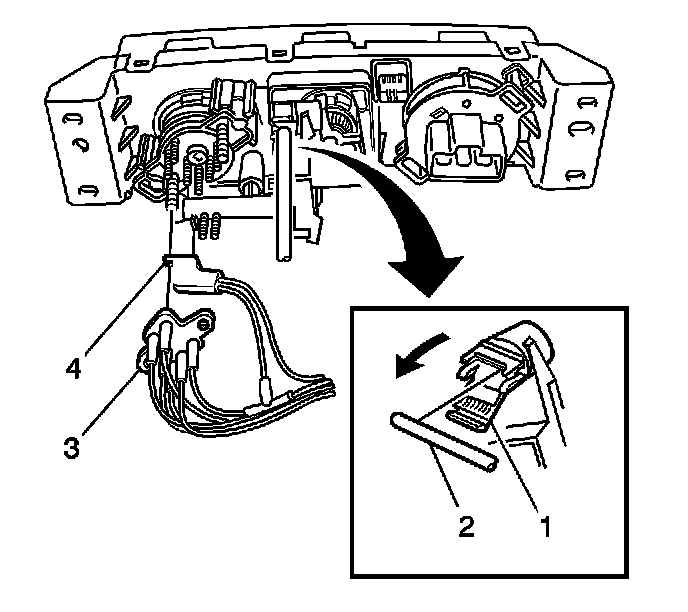 4
3
2
1