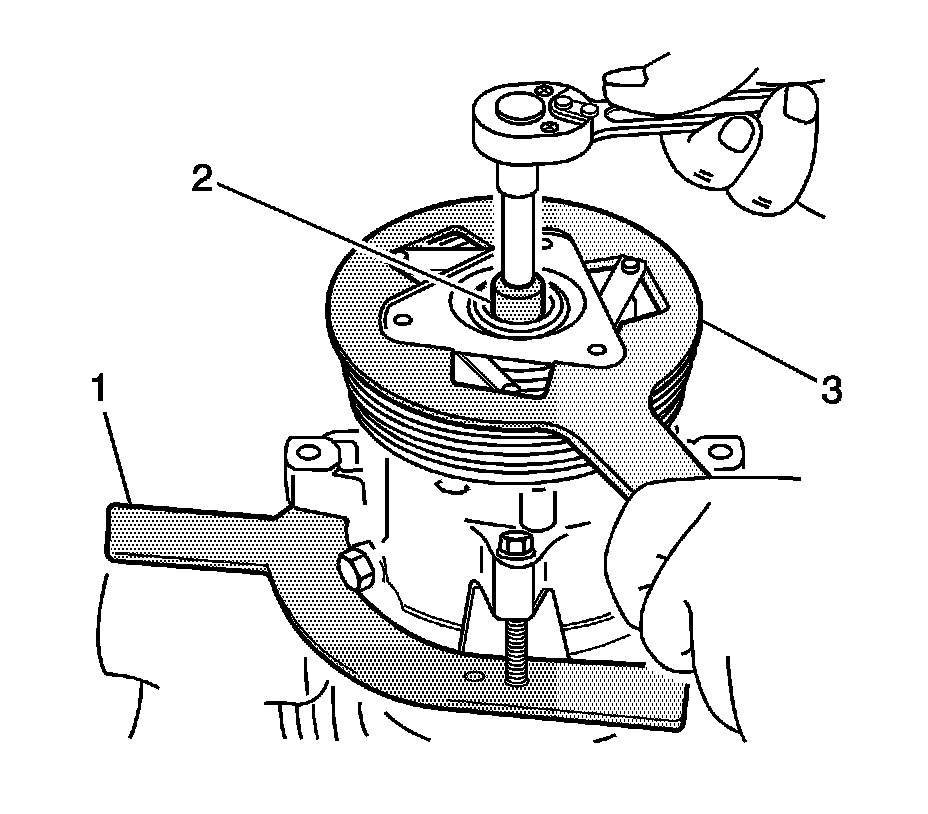 2
3
1