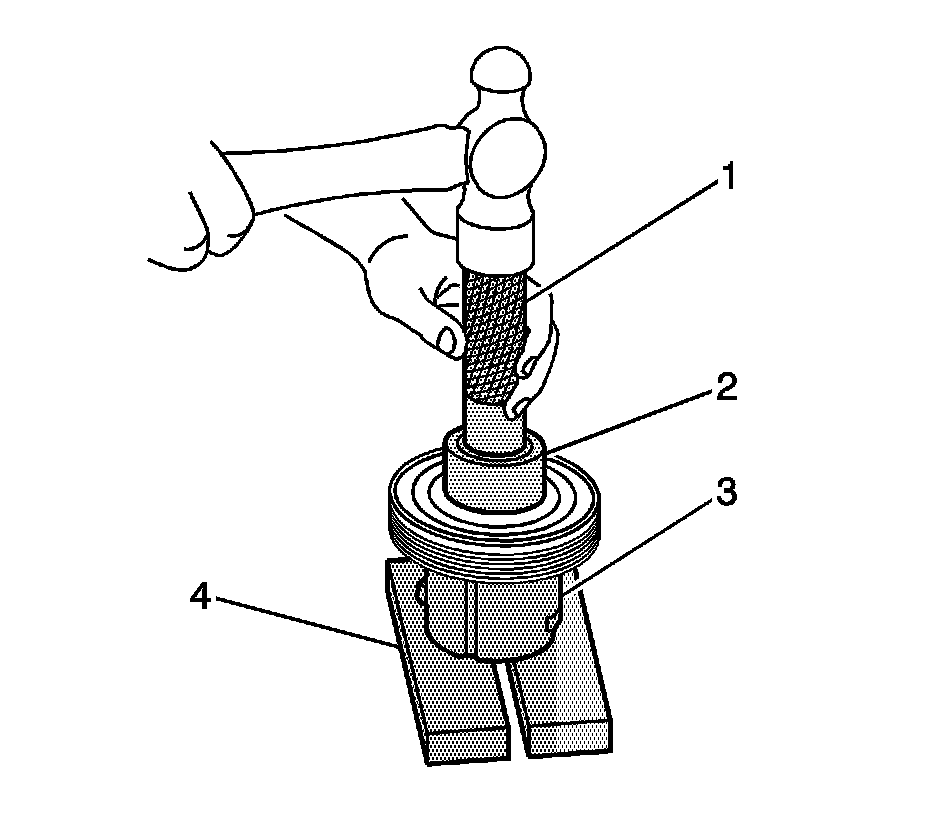 1
2
3
4