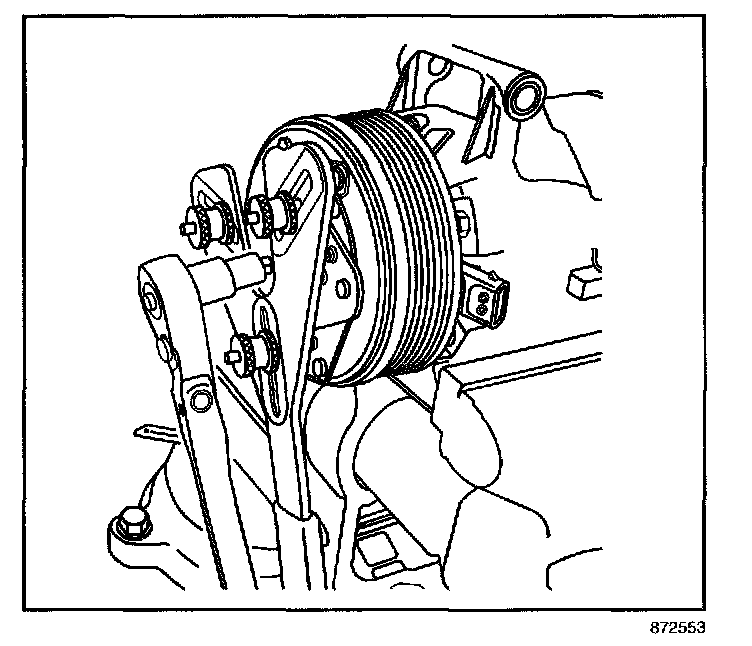 872553