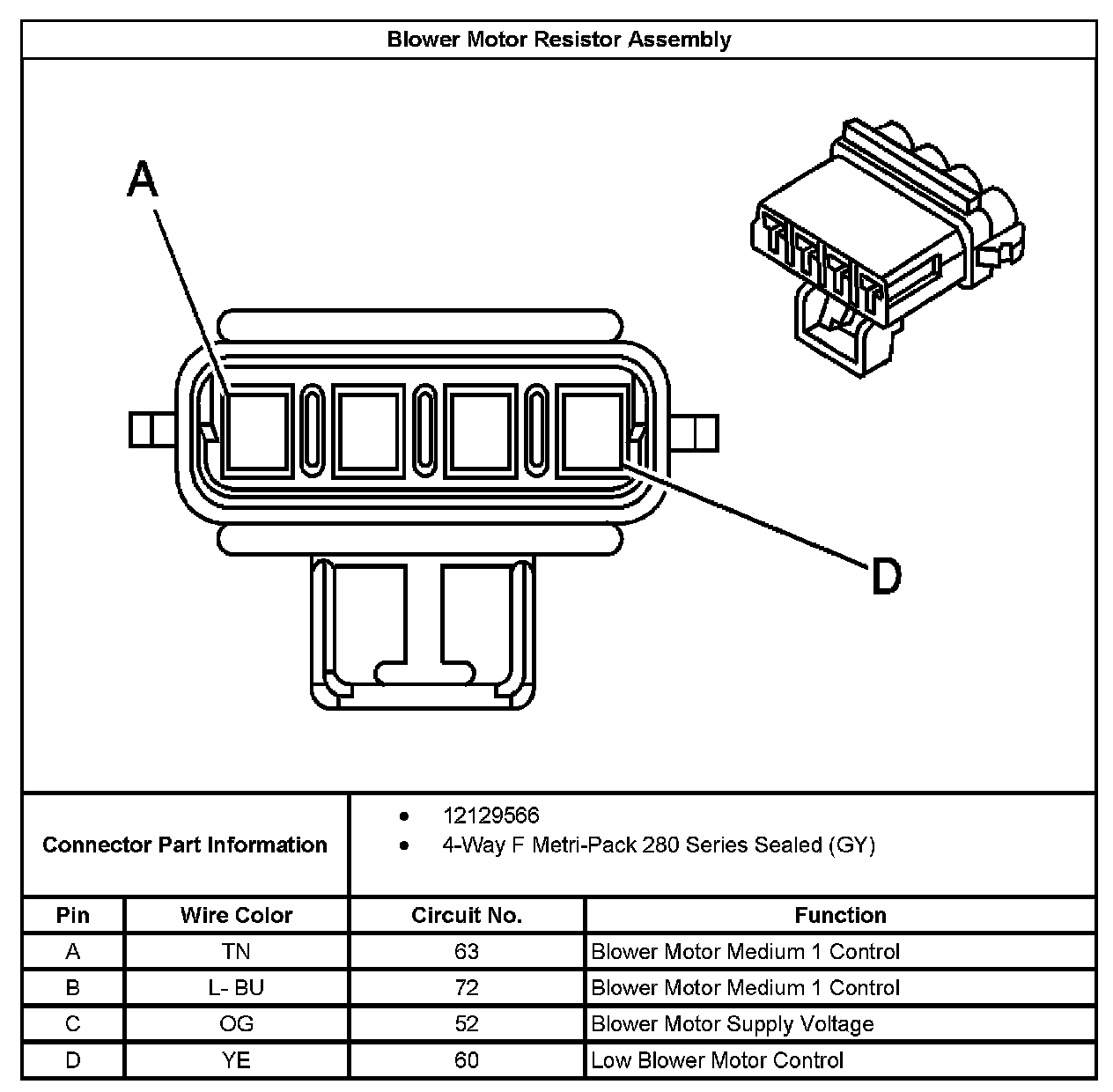 Blower Motor Resistor Assembly

A

D

Connector Part Information

- 12129566
- 4-Way F Metri-Pack 280 Series Sealed (GY)

| Pin | Wire Color | Circuit No. | Function |
|---|---|---|---|
| A | TN | 63 | Blower Motor Medium 1 Control |
| B | L- BU | 72 | Blower Motor Medium 1 Control |
| C | OG | 52 | Blower Motor Supply Voltage |
| D | YE | 60 | Low Blower Motor Control |