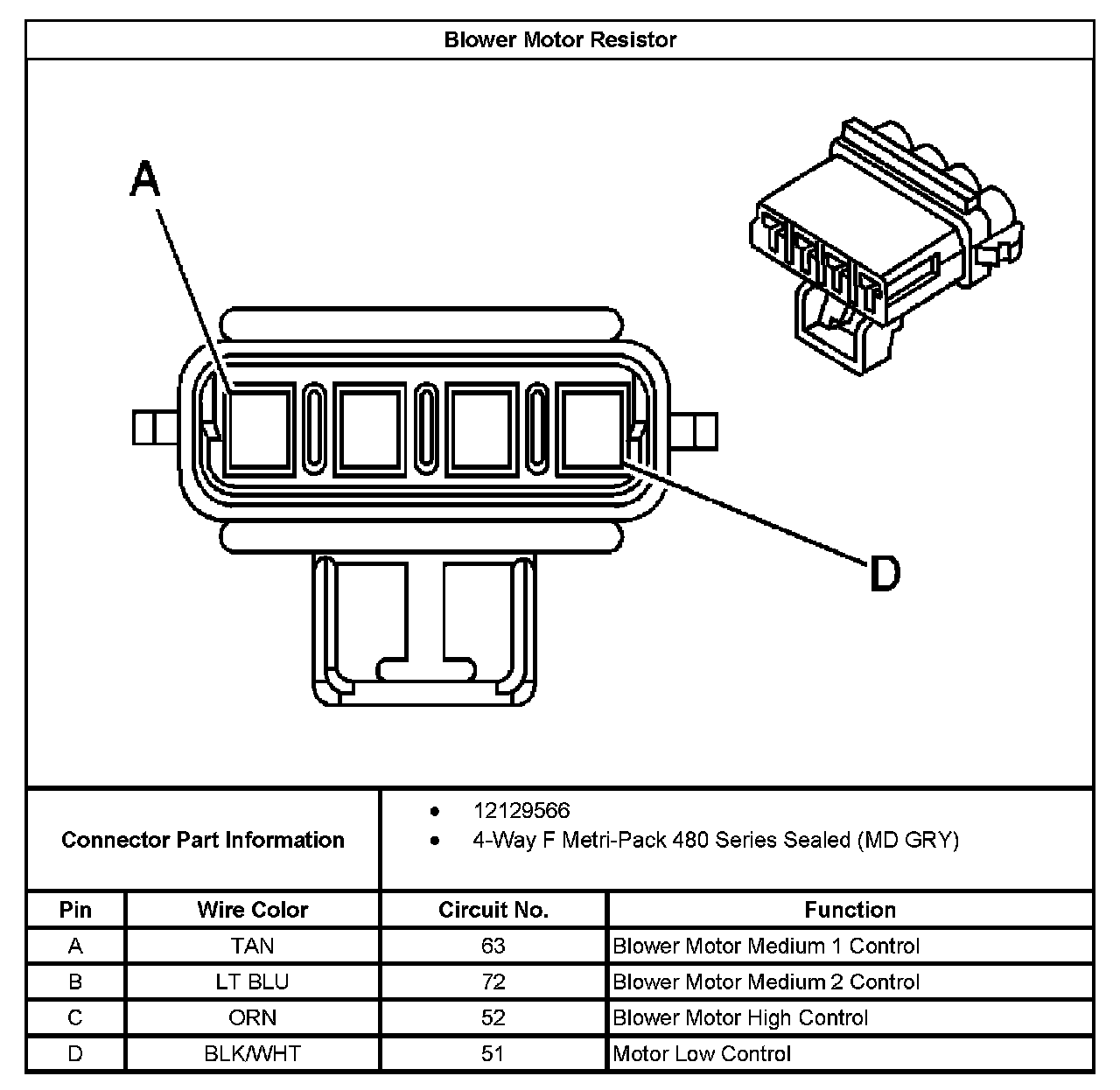 Blower Motor Resistor

A

D

Connector Part Information

- 12129566
- 4-Way F Metri-Pack 480 Series Sealed (MD GRY)

| Pin | Wire Color | Circuit No. | Function |
|---|---|---|---|
| A | TAN | 63 | Blower Motor Medium 1 Control |
| B | LT BLU | 72 | Blower Motor Medium 2 Control |
| C | ORN | 52 | Blower Motor High Control |
| D | BLK/WHT | 51 | Motor Low Control |