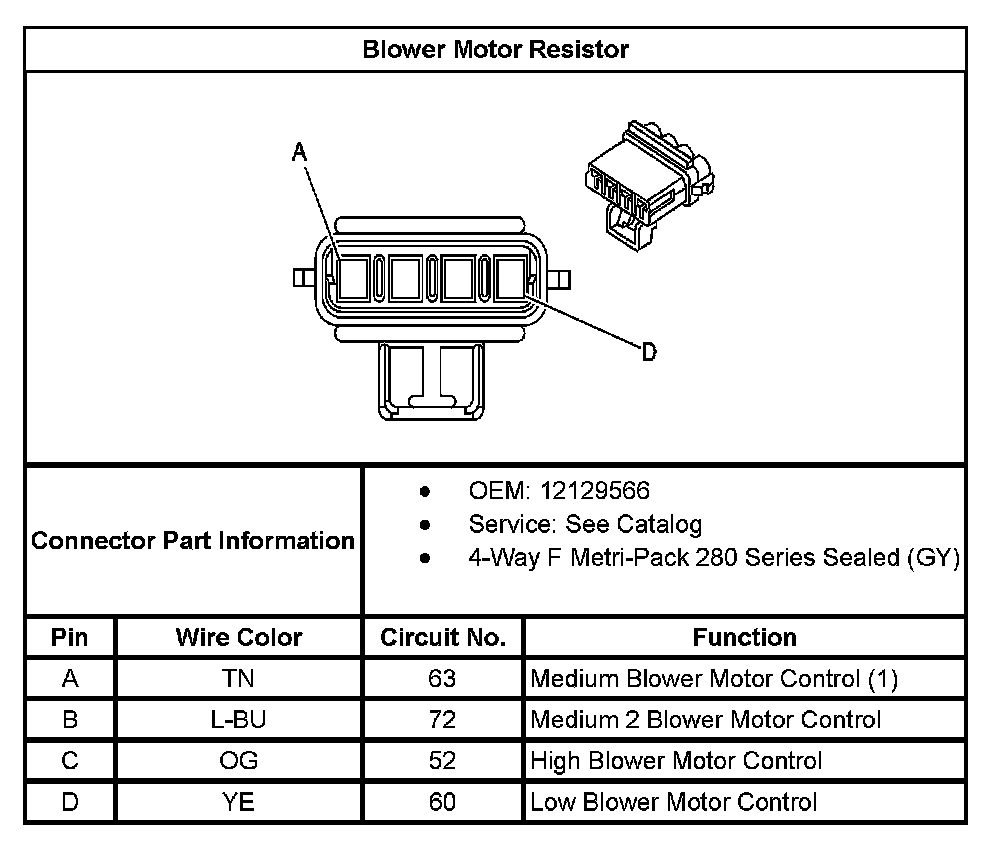 Blower Motor Resistor

A

D

Connector Part Information

- OEM: 12129566
- Service: See Catalog
- 4-Way F Metri-Pack 280 Series Sealed (GY)

| Pin | Wire Color | Circuit No. | Function |
|---|---|---|---|
| A | TN | 63 | Medium Blower Motor Control (1) |
| B | L-BU | 72 | Medium 2 Blower Motor Control |
| C | OG | 52 | High Blower Motor Control |
| D | YE | 60 | Low Blower Motor Control |