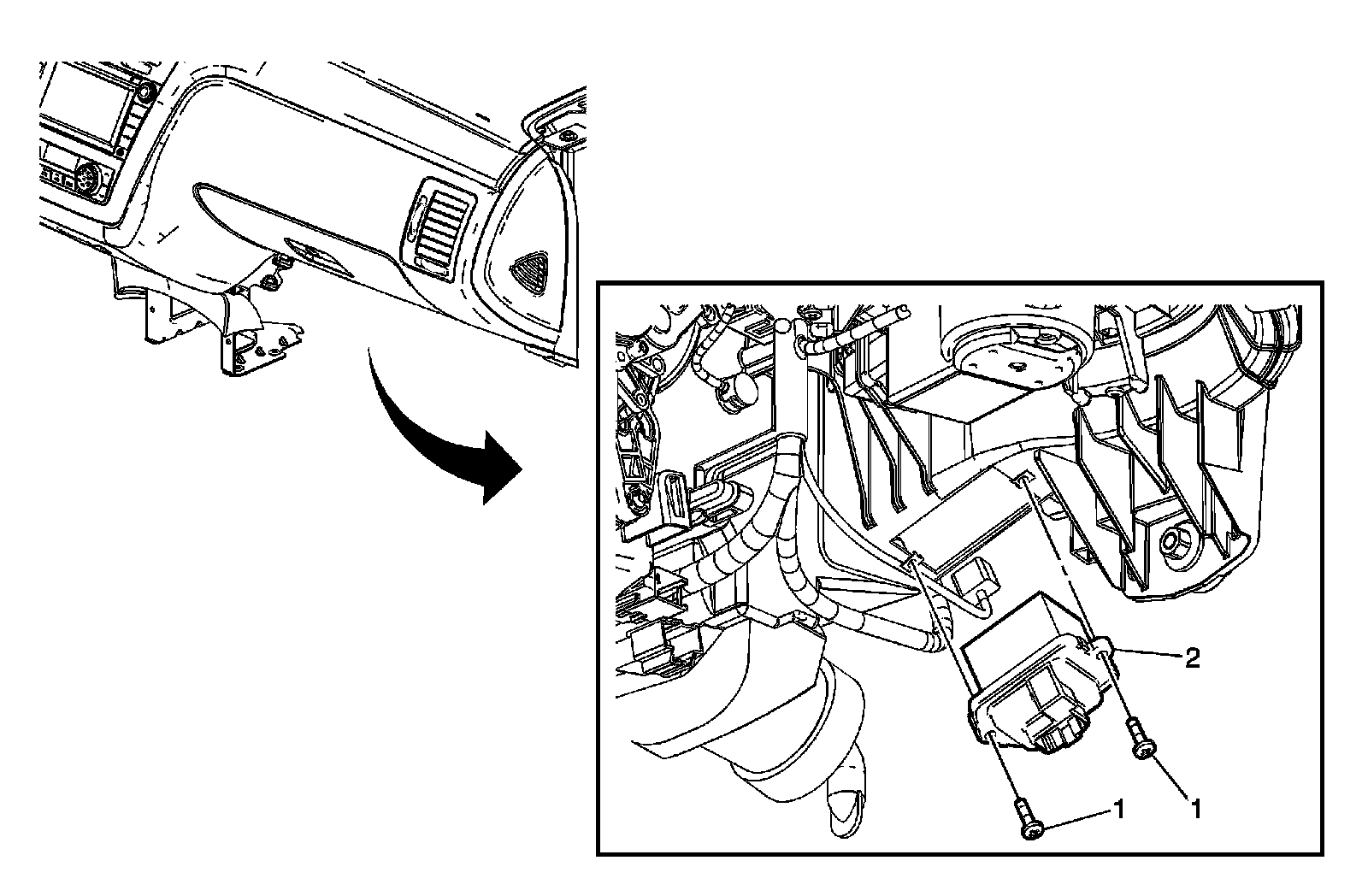 2
1
1