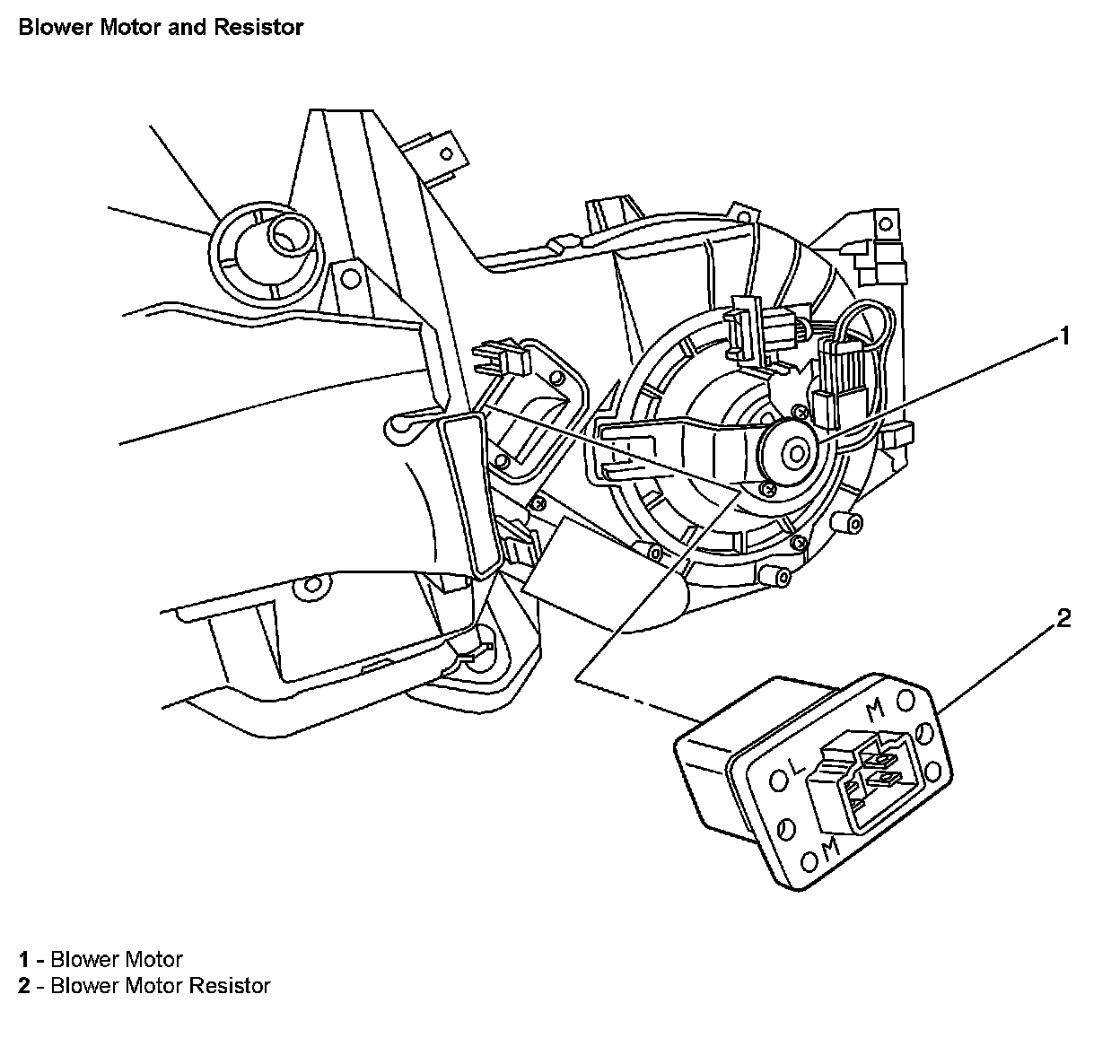 Blower Motor and Resistor

1

2

M

L

M

1 - Blower Motor
2 - Blower Motor Resistor