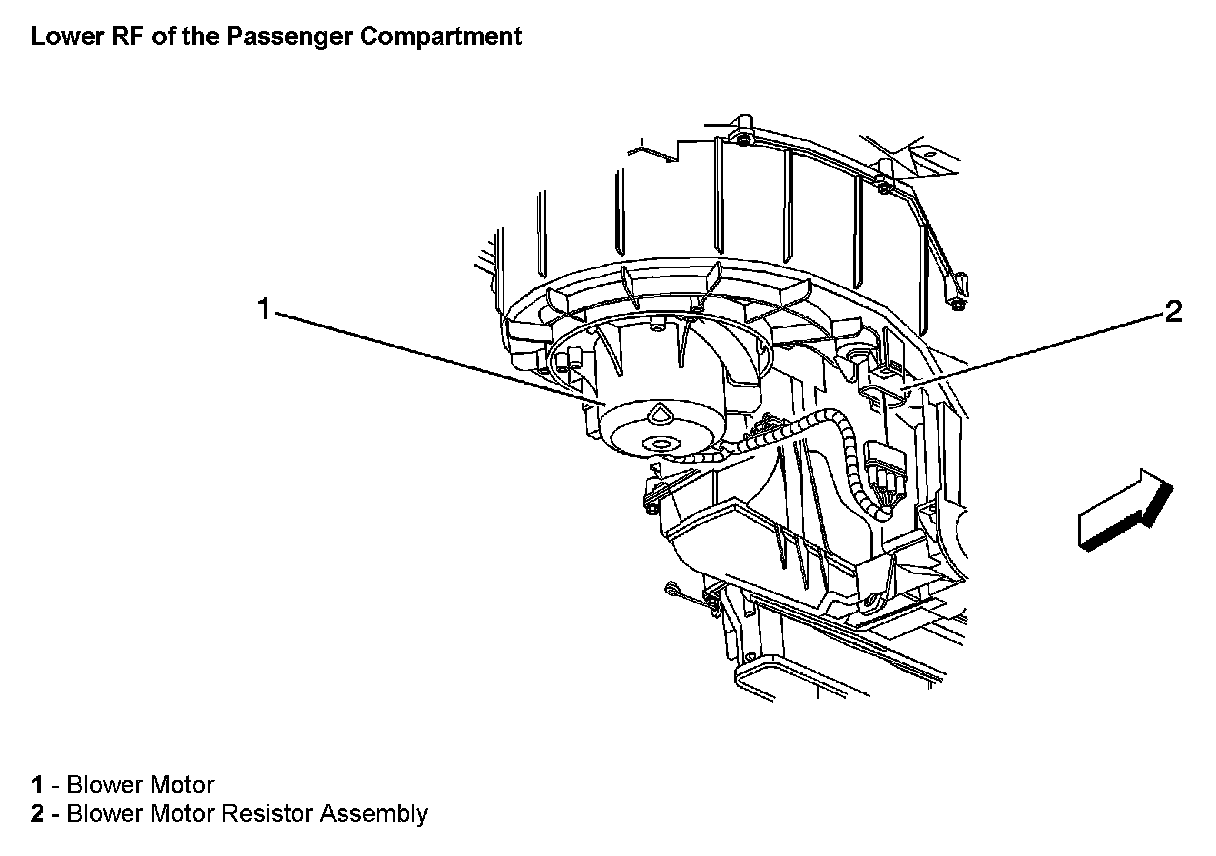 Lower RF of the Passenger Compartment

1

2

1 - Blower Motor
2 - Blower Motor Resistor Assembly