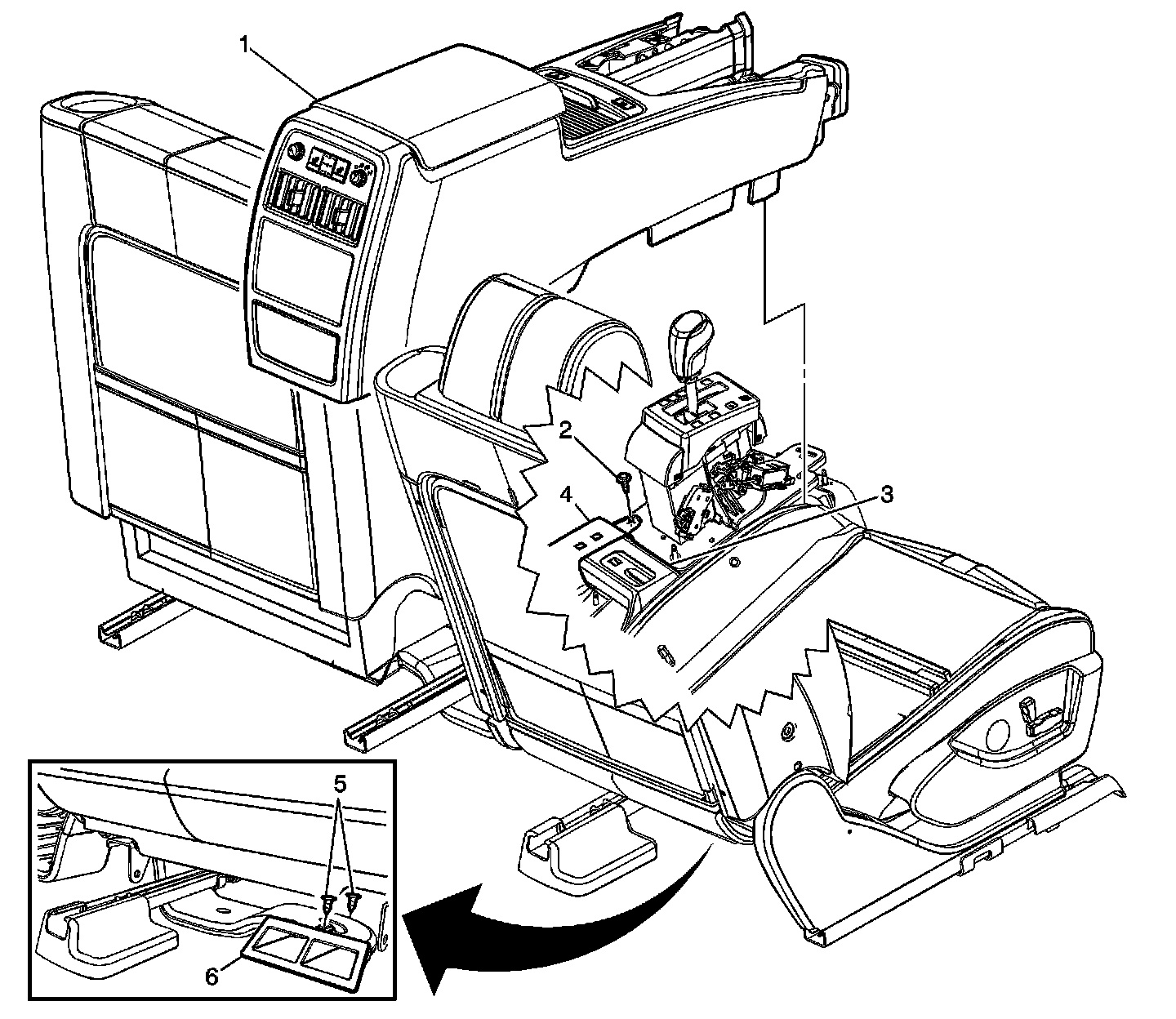 1
2
4
3
5
6