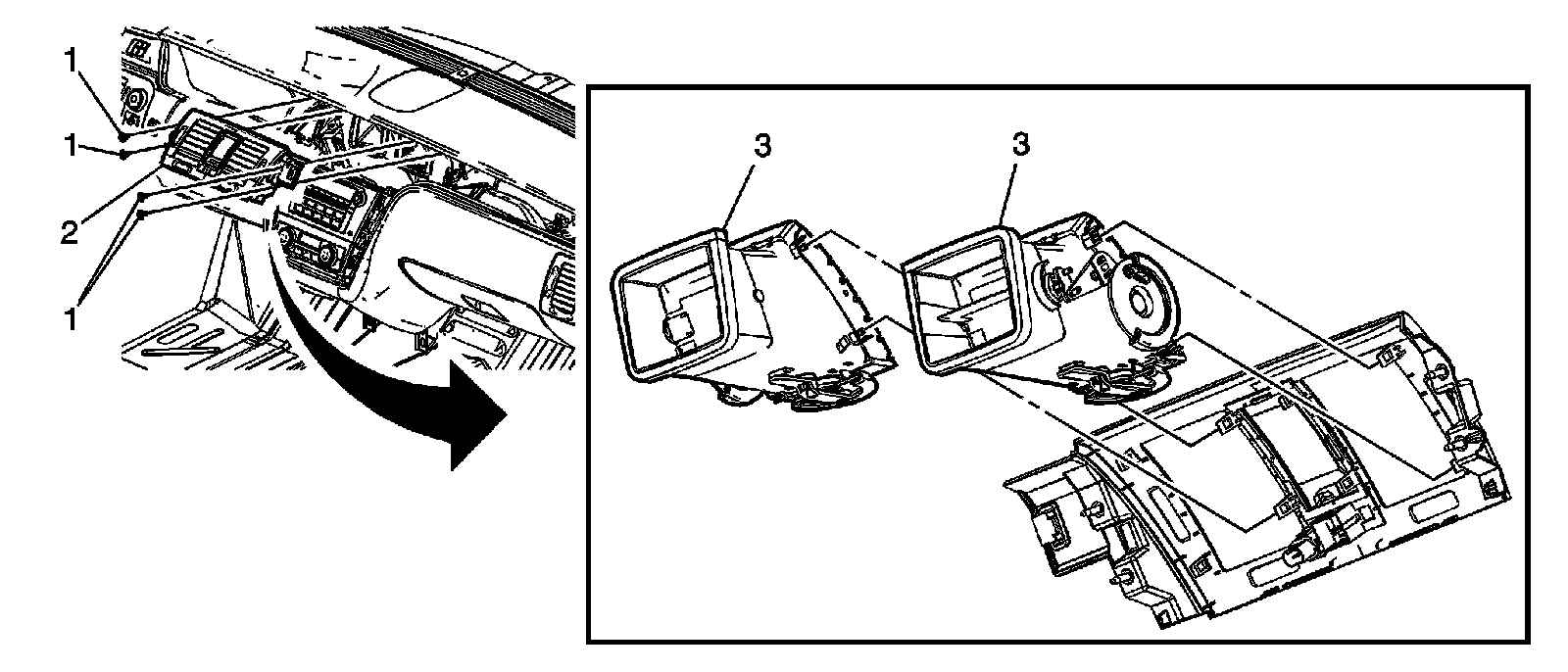 1
1
2
1
3
3