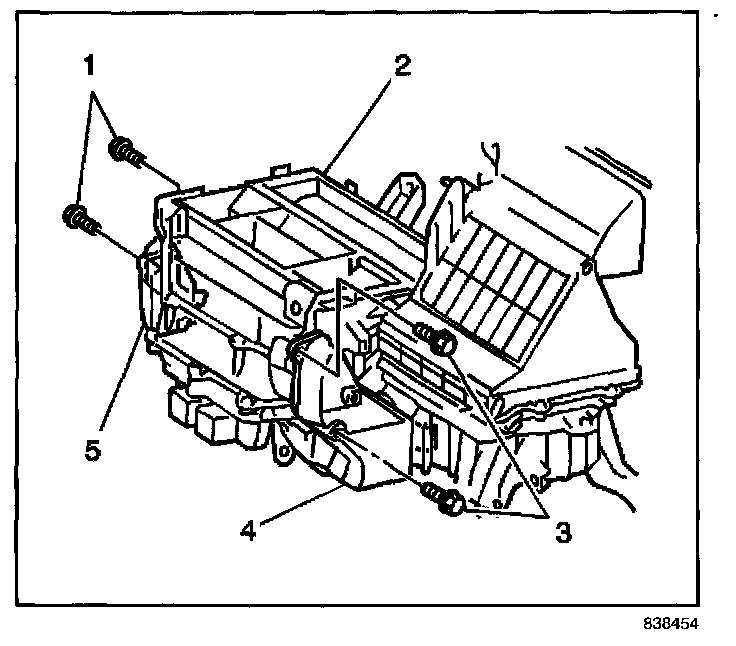 1
2
5
4
3
838454