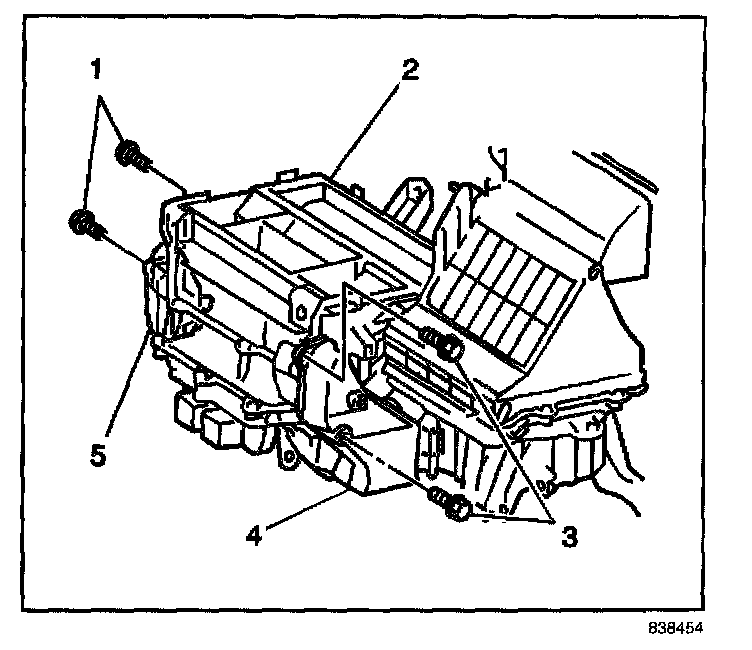 1
2
5
4
3
838454