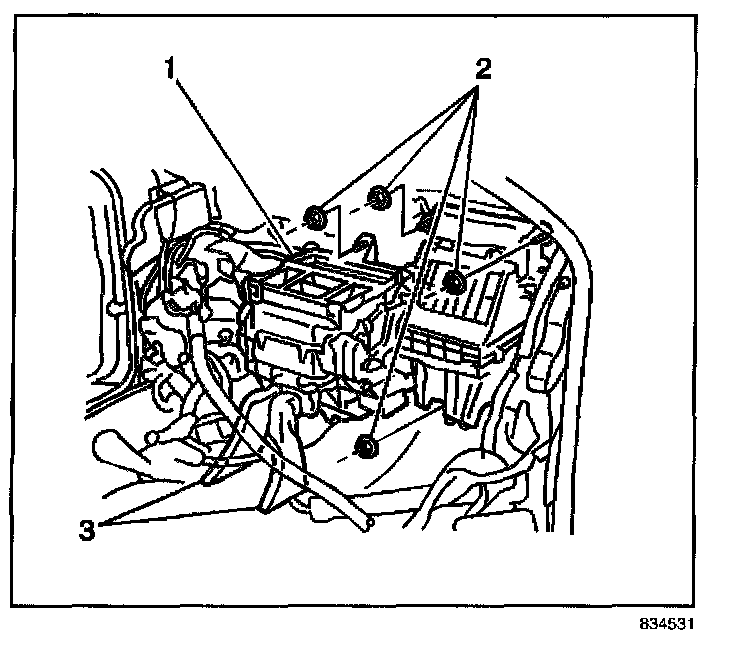 1
2
3
834531