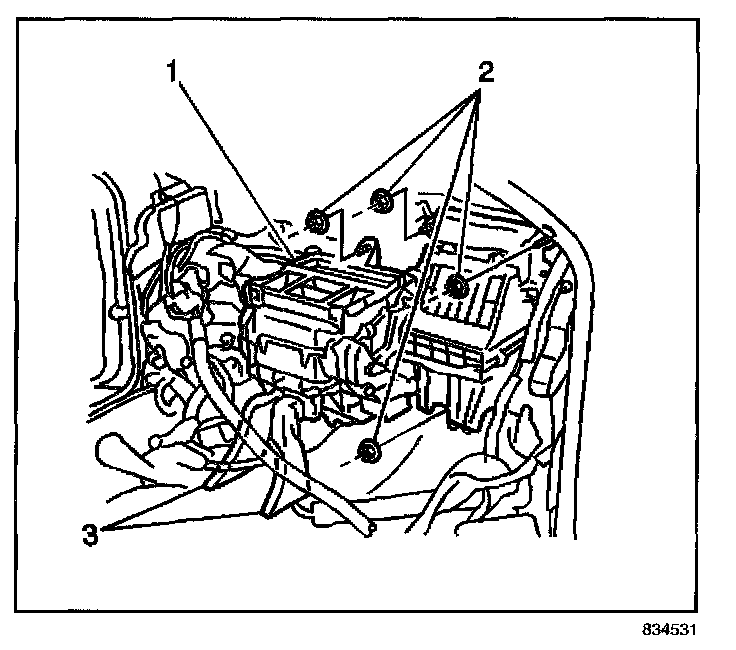 1
2
3
834531