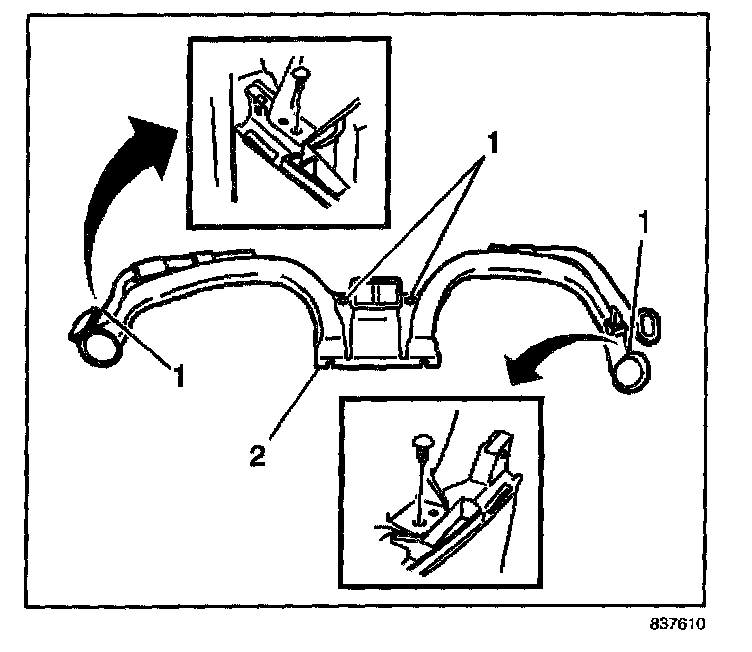 1
1
1
2
837610