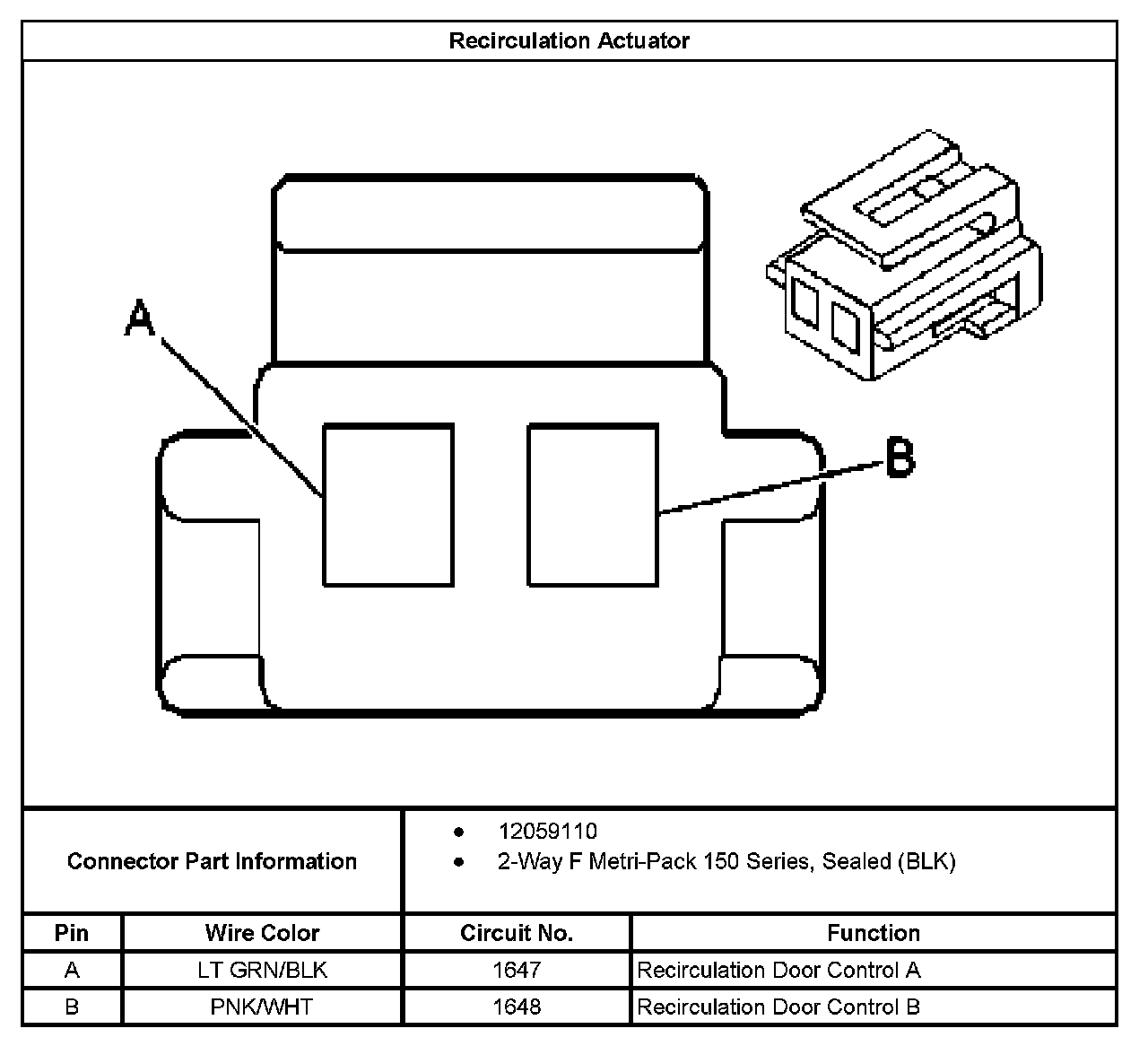 Recirculation Actuator

A

B

Connector Part Information

- 12059110
- 2-Way F Metri-Pack 150 Series, Sealed (BLK)

| Pin | Wire Color | Circuit No. | Function |
|---|---|---|---|
| A | LT GRN/BLK | 1647 | Recirculation Door Control A |
| B | PNK/WHT | 1648 | Recirculation Door Control B |