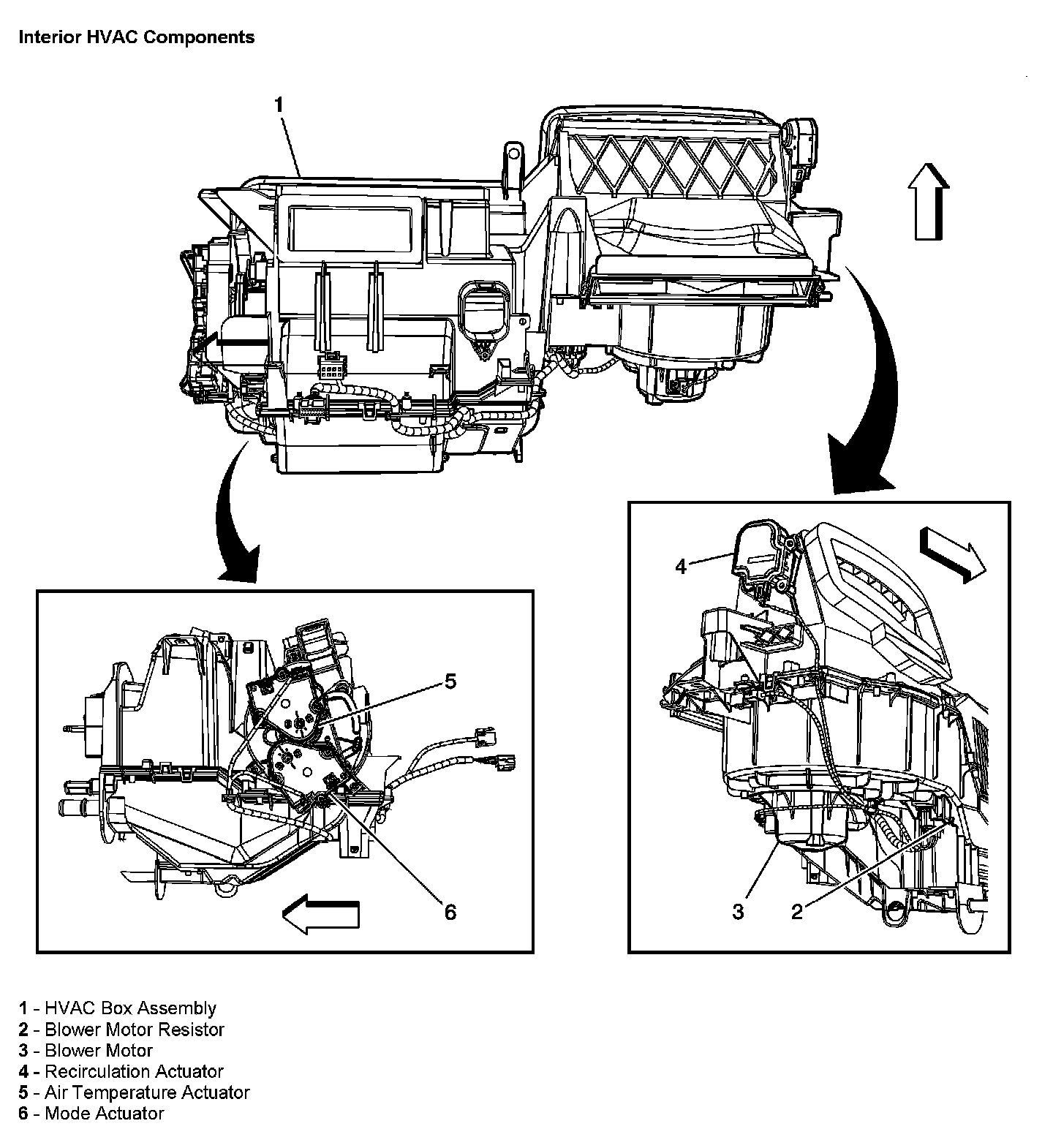 Interior HVAC Components

1

4

5

6

3

2

1 - HVAC Box Assembly
2 - Blower Motor Resistor
3 - Blower Motor
4 - Recirculation Actuator
5 - Air Temperature Actuator
6 - Mode Actuator