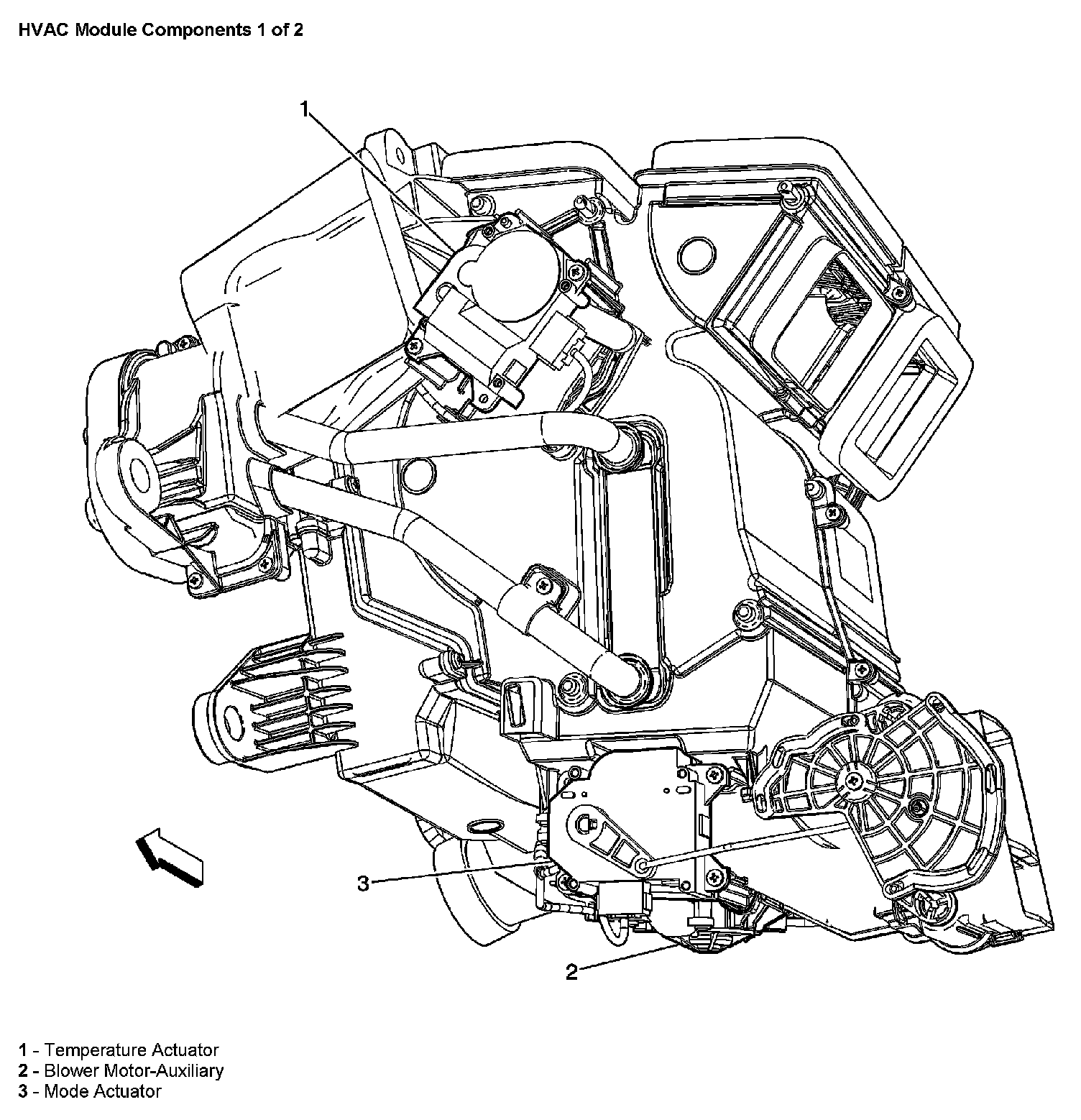 HVAC Module Components 1 of 2

1

3

2

1 - Temperature Actuator
2 - Blower Motor-Auxiliary
3 - Mode Actuator