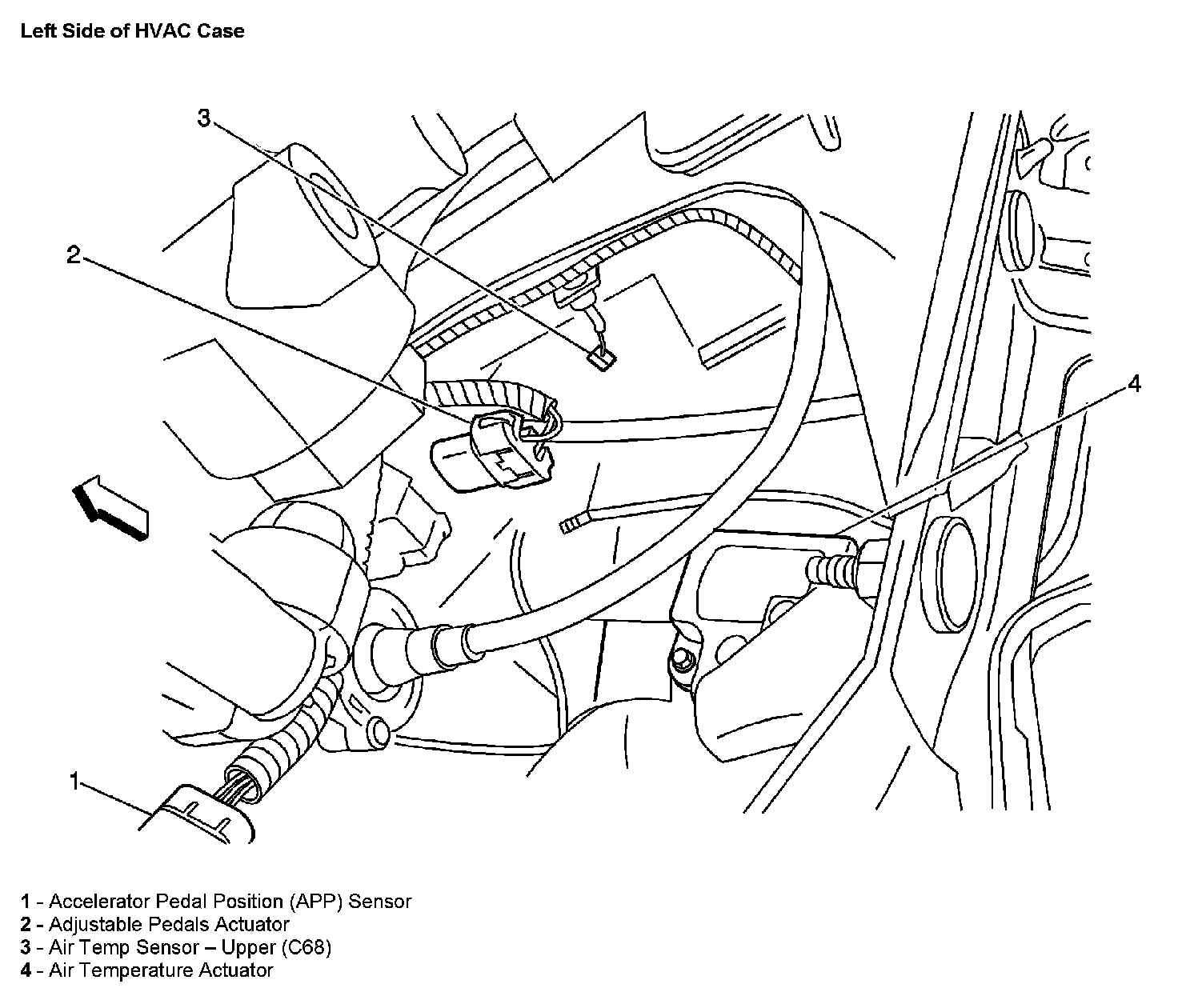 Left Side of HVAC Case

3

2

4

1

1 - Accelerator Pedal Position (APP) Sensor
2 - Adjustable Pedals Actuator
3 - Air Temp Sensor – Upper (C68)
4 - Air Temperature Actuator