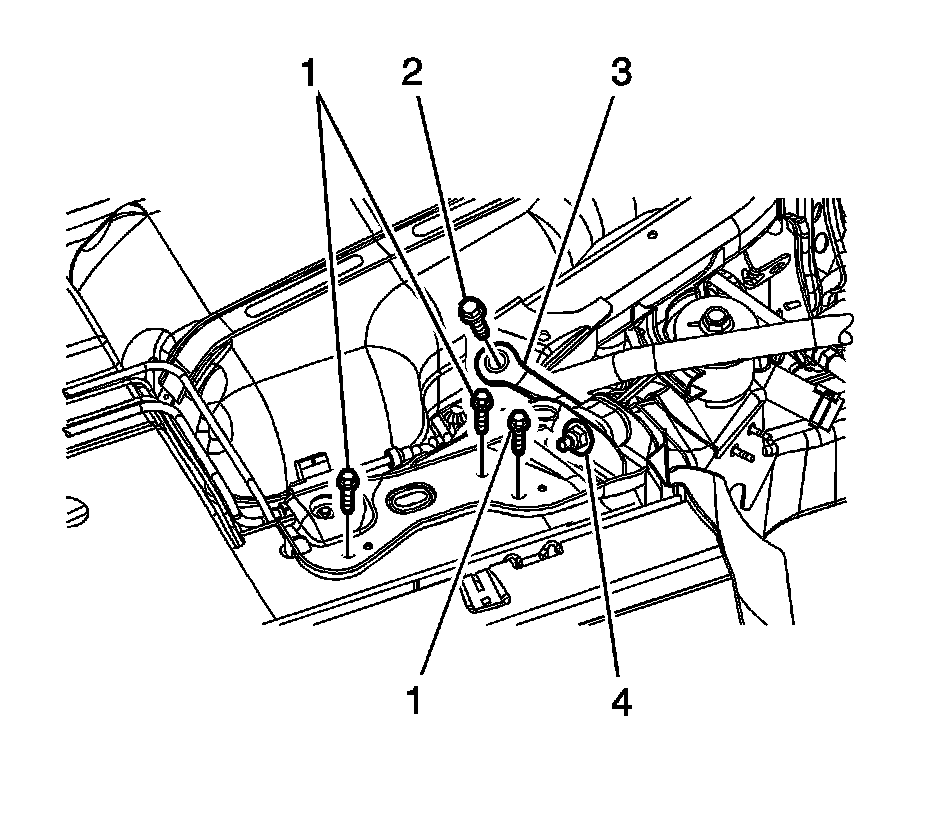 1
2
3
1
4