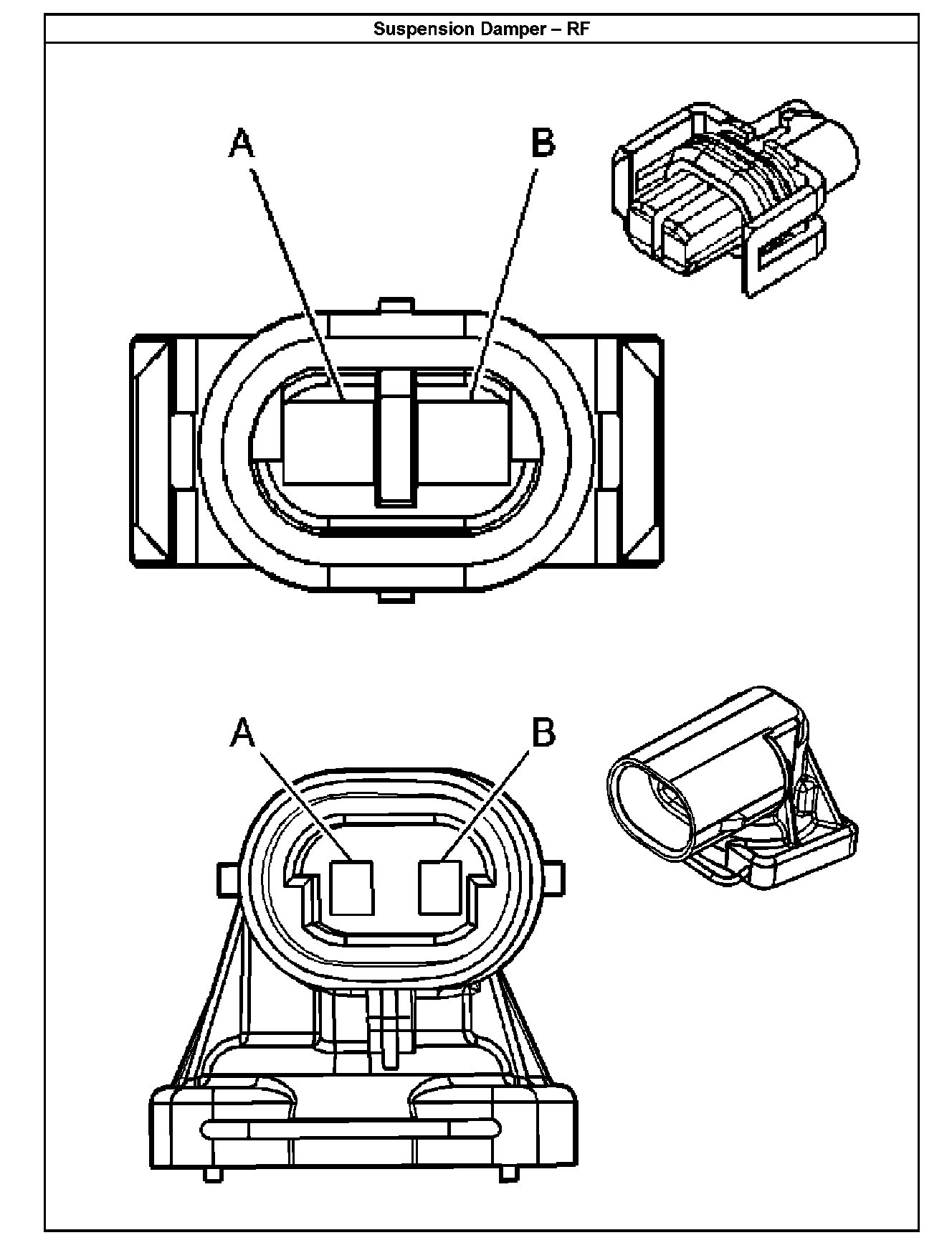 Suspension Damper – RF

A
B

A
B