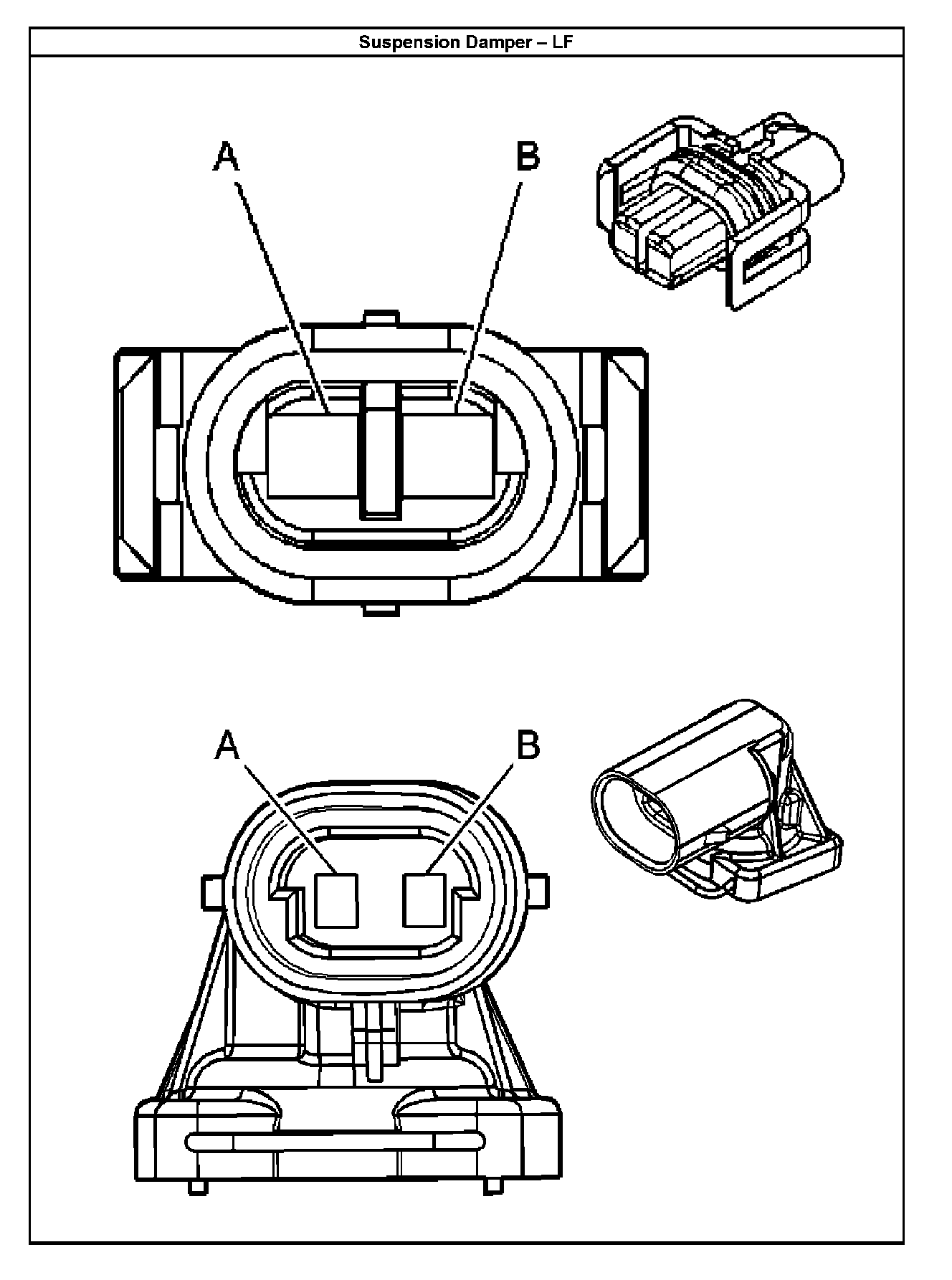 Suspension Damper – LF

A
B

A
B