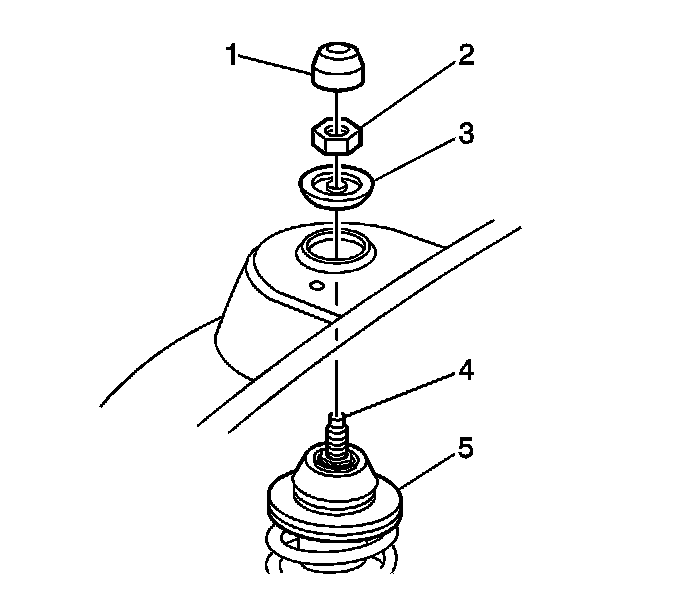 1
2
3
4
5