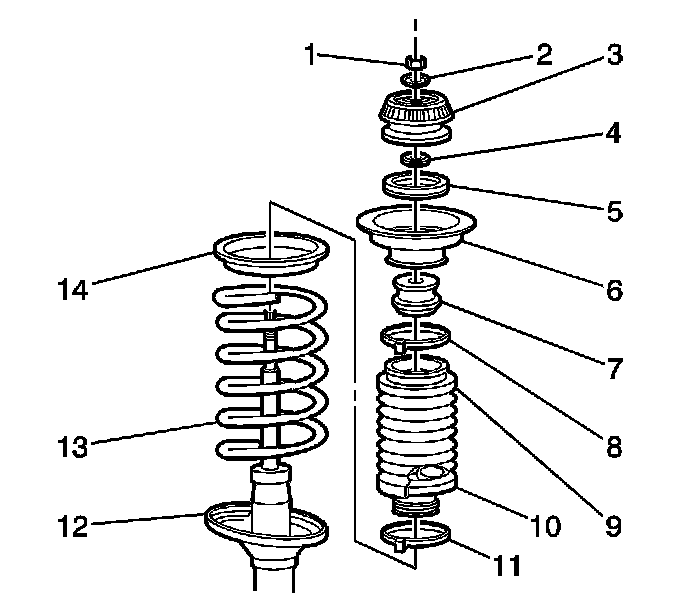 1
2
3
4
5
6
7
8
9
10
11
12
13
14