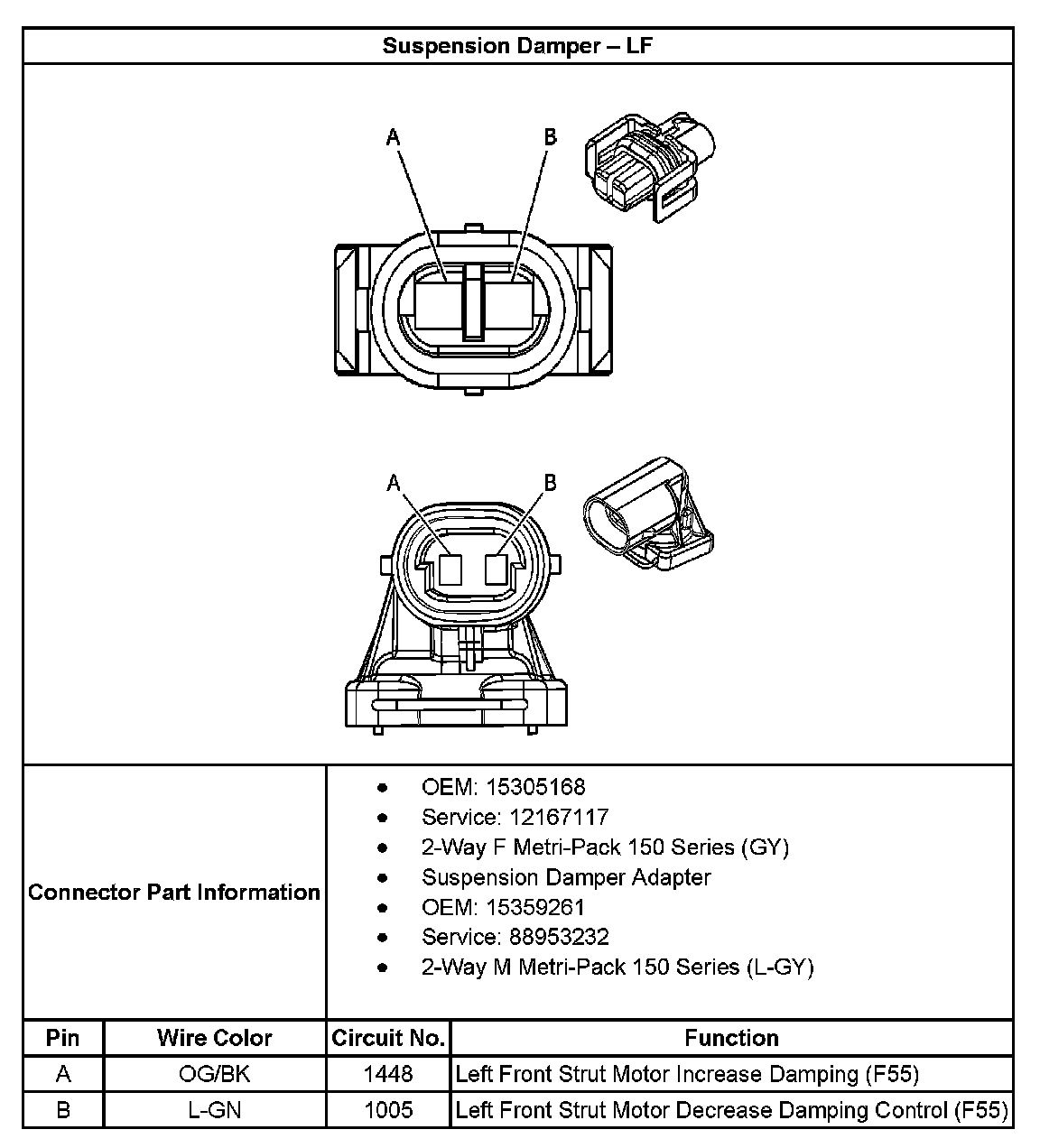 Suspension Damper – LF

A
B

A
B

Connector Part Information

- OEM: 15305168
- Service: 12167117
- 2-Way F Metri-Pack 150 Series (GY)
- Suspension Damper Adapter
- OEM: 15359261
- Service: 88953232
- 2-Way M Metri-Pack 150 Series (L-GY)

| Pin | Wire Color | Circuit No. | Function |
|---|---|---|---|
| A | OG/BK | 1448 | Left Front Strut Motor Increase Damping (F55) |
| B | L-GN | 1005 | Left Front Strut Motor Decrease Damping Control (F55) |