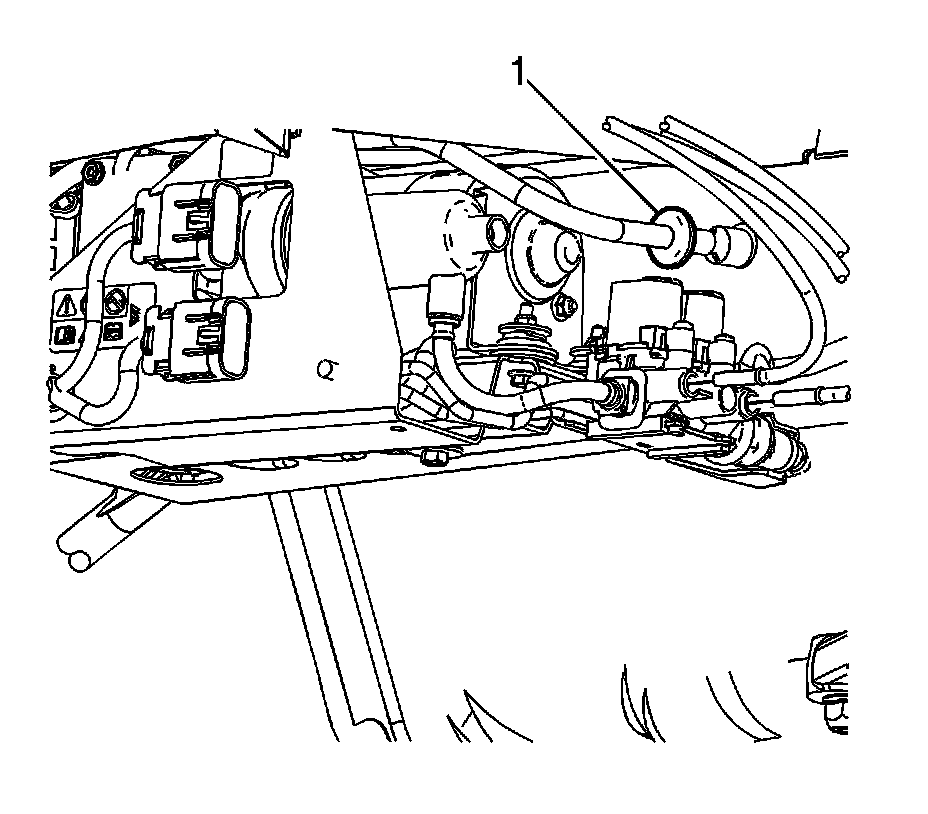 1