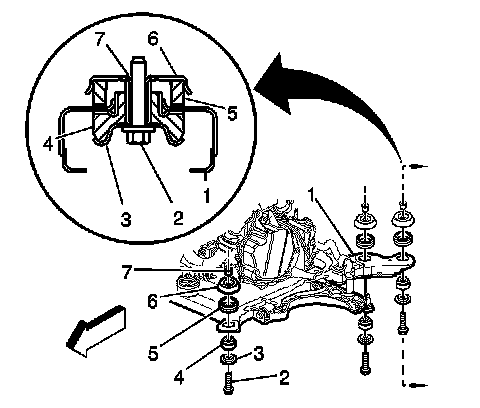 7
6
5
4
3
2
1
1
7
6
5
4
3
2