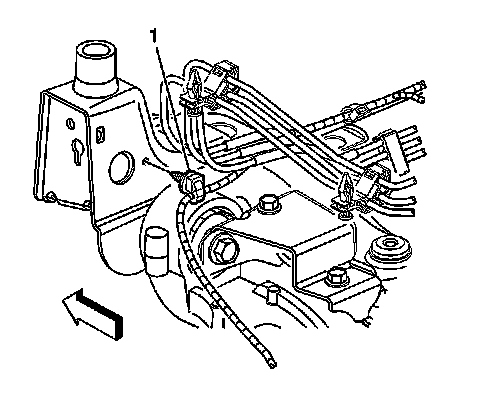 1