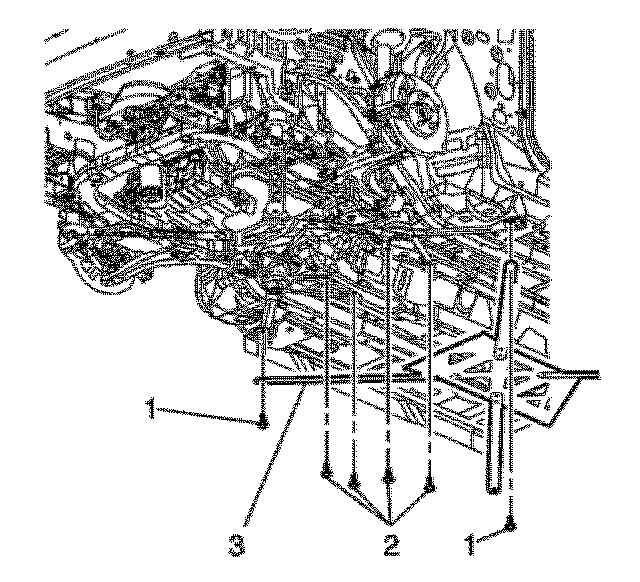 1
3
2
1