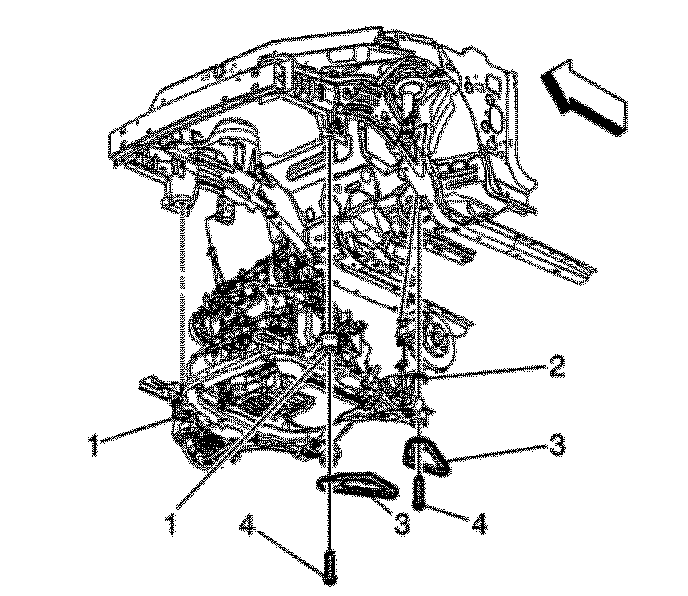 2
1
3
1
3
4
4