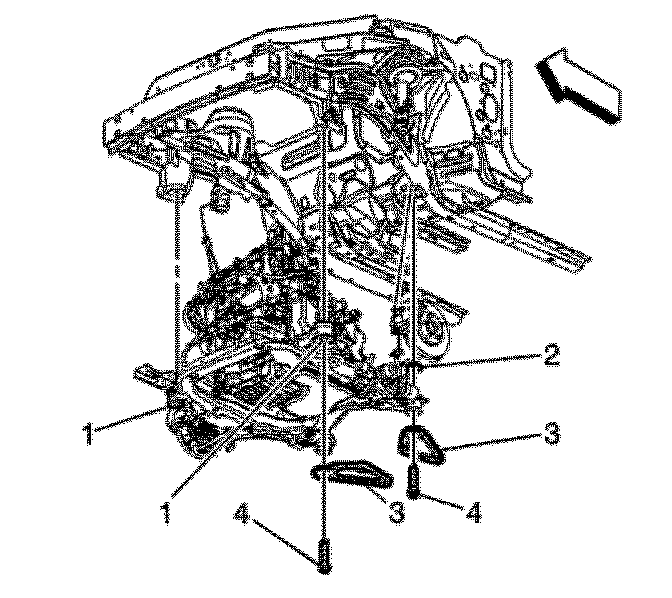 2
1
3
1
3
4
4