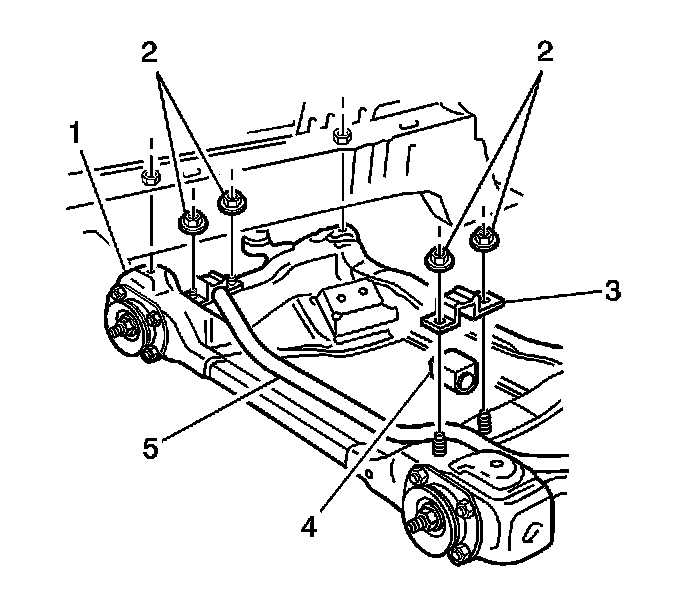 2
2
1
3
5
4