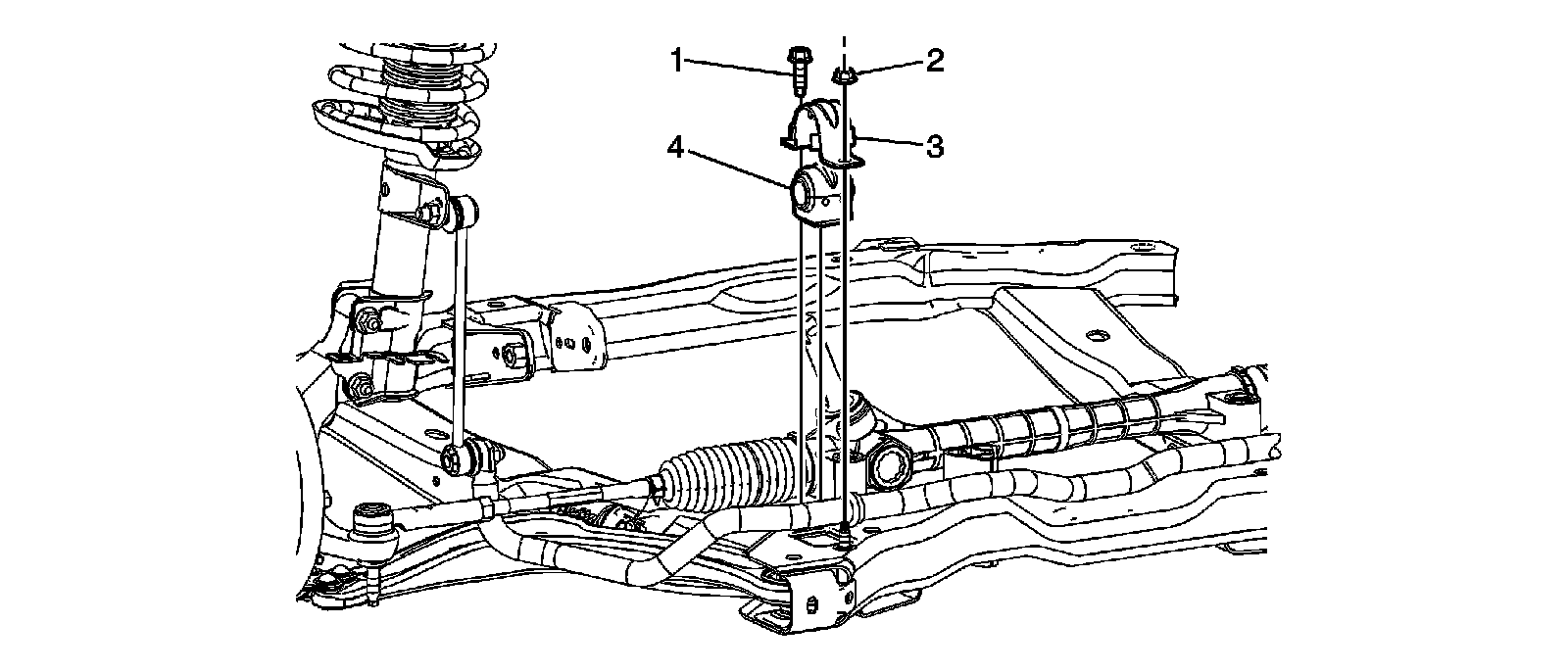 1
2
3
4