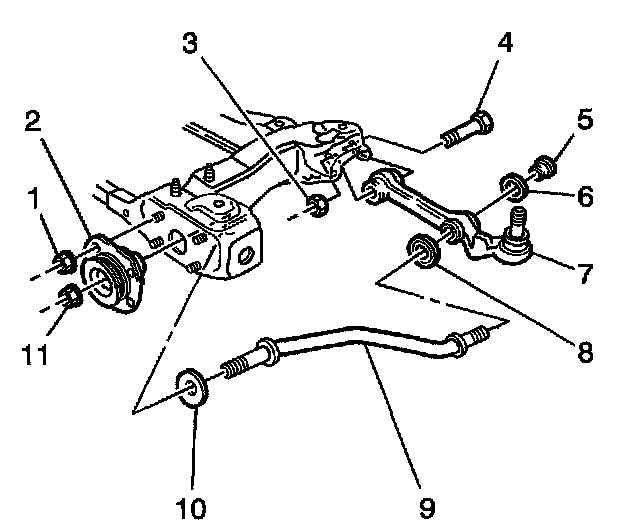 3
4
2
5
1
6
7
11
8
10
9