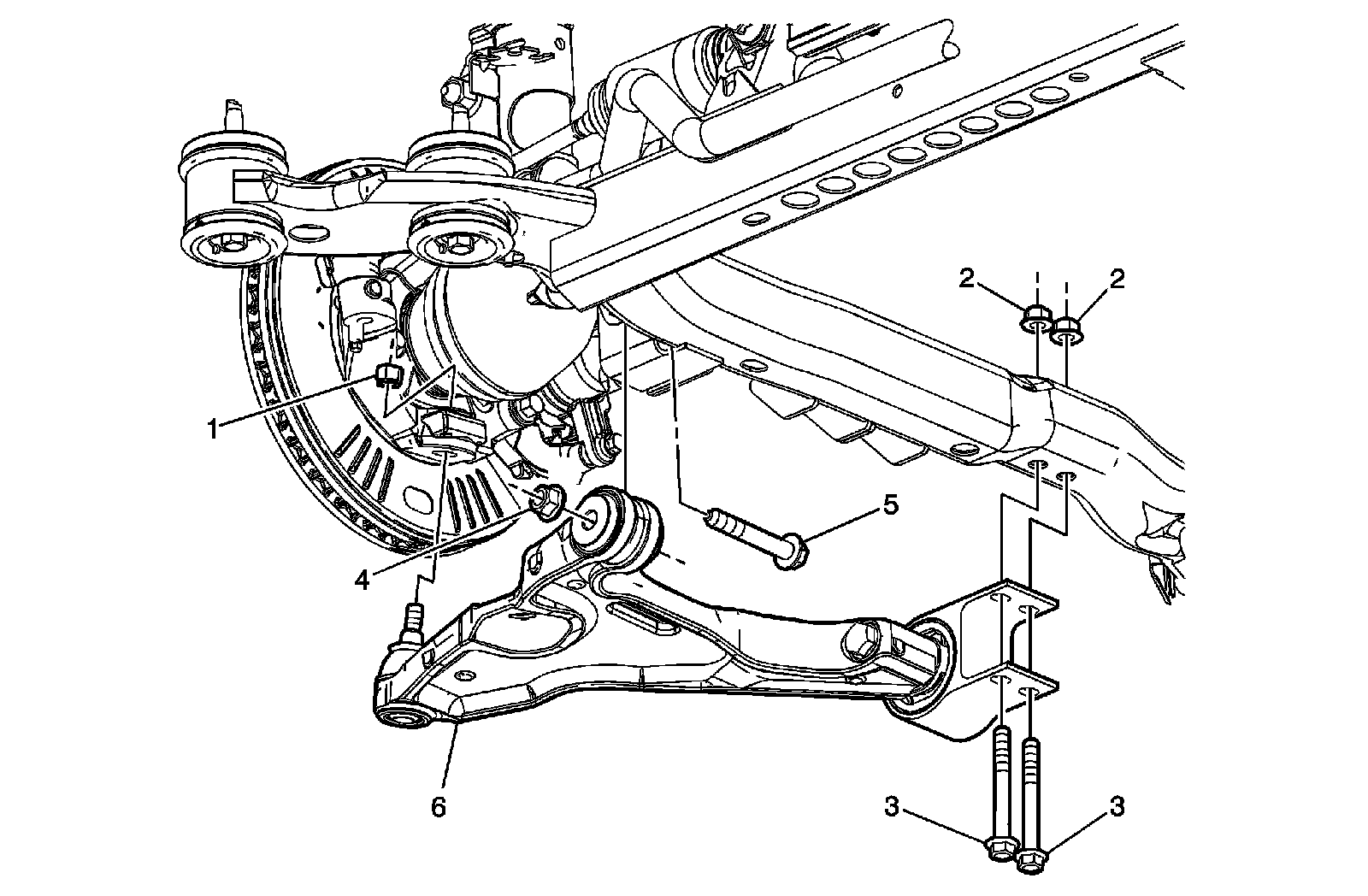 2
2
1
5
4
6
3
3